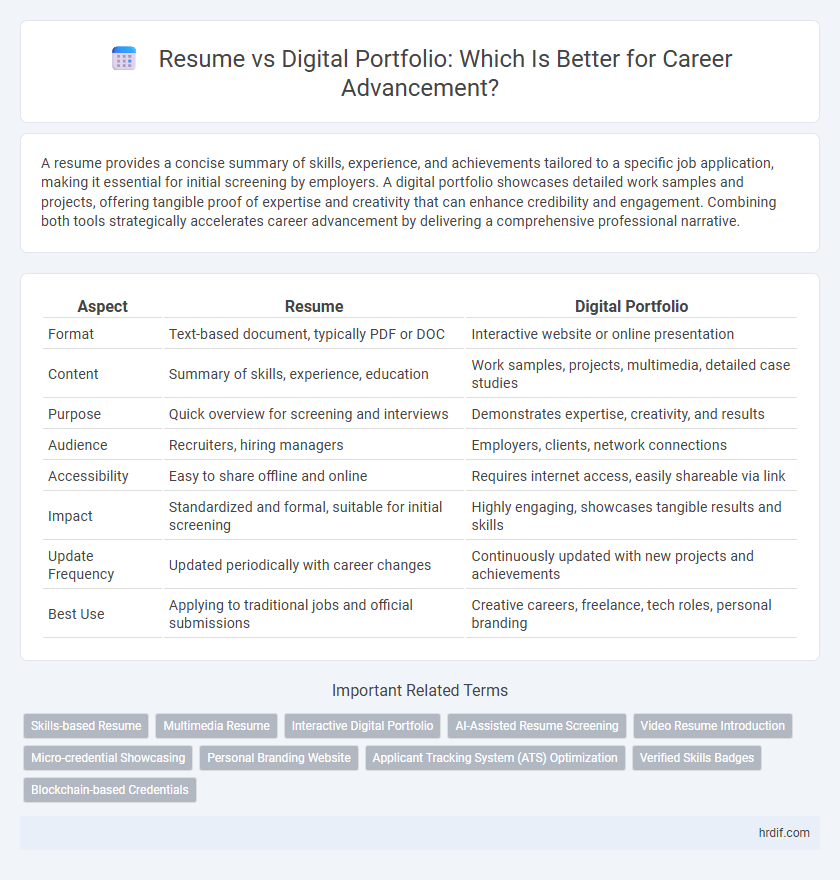 Resume vs Digital Portfolio: Which Is Better for Career Advancement?

A resume provides a concise summary of skills, experience, and achievements tailored to a specific job application, making it essential for initial screening by employers. A digital portfolio showcases detailed work samples and projects, offering tangible proof of expertise and creativity that can enhance credibility and engagement. Combining both tools strategically accelerates career advancement by delivering a comprehensive professional narrative.

| Aspect | Resume | Digital Portfolio |
|---|---|---|
| Format | Text-based document, typically PDF or DOC | Interactive website or online presentation |
| Content | Summary of skills, experience, education | Work samples, projects, multimedia, detailed case studies |
| Purpose | Quick overview for screening and interviews | Demonstrates expertise, creativity, and results |
| Audience | Recruiters, hiring managers | Employers, clients, network connections |
| Accessibility | Easy to share offline and online | Requires internet access, easily shareable via link |
| Impact | Standardized and formal, suitable for initial screening | Highly engaging, showcases tangible results and skills |
| Update Frequency | Updated periodically with career changes | Continuously updated with new projects and achievements |
| Best Use | Applying to traditional jobs and official submissions | Creative careers, freelance, tech roles, personal branding |

Important Related Terms

Skills-based Resume
Multimedia Resume
Interactive Digital Portfolio
AI-Assisted Resume Screening
Video Resume Introduction
Micro-credential Showcasing
Personal Branding Website
Applicant Tracking System (ATS) Optimization
Verified Skills Badges
Blockchain-based Credentials

hrdif.com