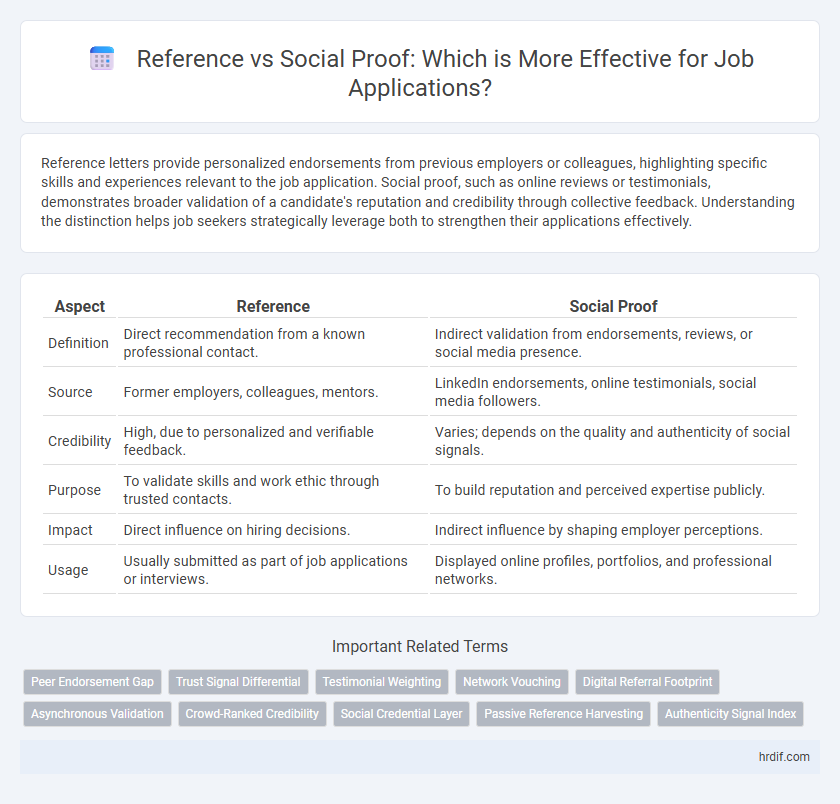 Reference vs Social Proof: Which is More Effective for Job Applications?

Reference letters provide personalized endorsements from previous employers or colleagues, highlighting specific skills and experiences relevant to the job application. Social proof, such as online reviews or testimonials, demonstrates broader validation of a candidate's reputation and credibility through collective feedback. Understanding the distinction helps job seekers strategically leverage both to strengthen their applications effectively.

| Aspect | Reference | Social Proof |
|---|---|---|
| Definition | Direct recommendation from a known professional contact. | Indirect validation from endorsements, reviews, or social media presence. |
| Source | Former employers, colleagues, mentors. | LinkedIn endorsements, online testimonials, social media followers. |
| Credibility | High, due to personalized and verifiable feedback. | Varies; depends on the quality and authenticity of social signals. |
| Purpose | To validate skills and work ethic through trusted contacts. | To build reputation and perceived expertise publicly. |
| Impact | Direct influence on hiring decisions. | Indirect influence by shaping employer perceptions. |
| Usage | Usually submitted as part of job applications or interviews. | Displayed online profiles, portfolios, and professional networks. |

Important Related Terms

Peer Endorsement Gap
Trust Signal Differential
Testimonial Weighting
Network Vouching
Digital Referral Footprint
Asynchronous Validation
Crowd-Ranked Credibility
Social Credential Layer
Passive Reference Harvesting
Authenticity Signal Index

hrdif.com