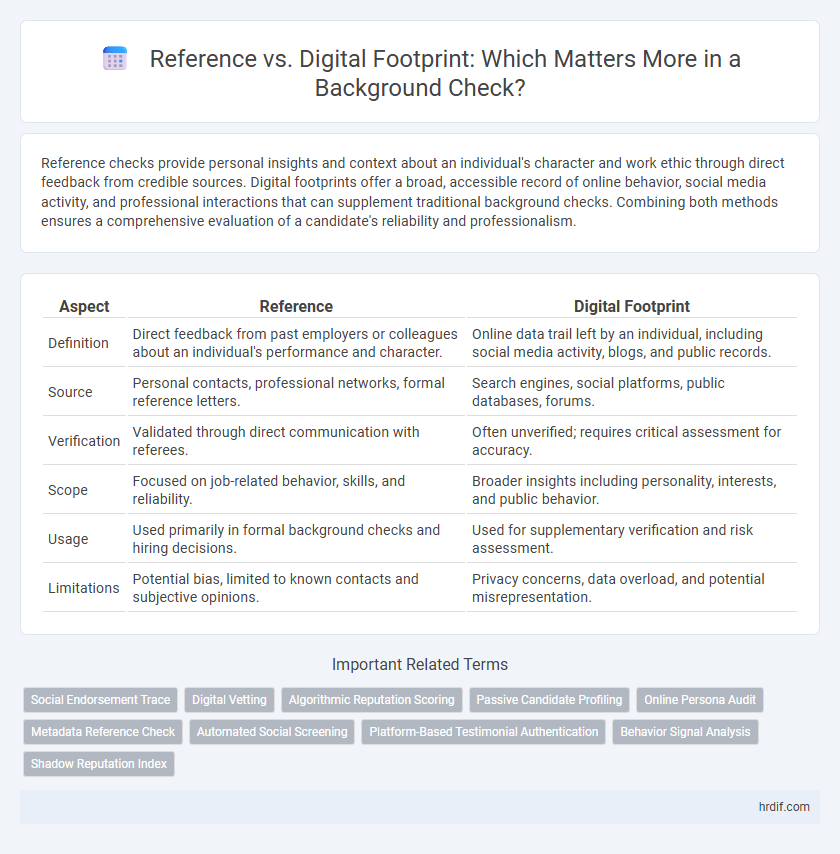 Reference vs. Digital Footprint: Which Matters More in a Background Check?

Reference checks provide personal insights and context about an individual's character and work ethic through direct feedback from credible sources. Digital footprints offer a broad, accessible record of online behavior, social media activity, and professional interactions that can supplement traditional background checks. Combining both methods ensures a comprehensive evaluation of a candidate's reliability and professionalism.

| Aspect | Reference | Digital Footprint |
|---|---|---|
| Definition | Direct feedback from past employers or colleagues about an individual's performance and character. | Online data trail left by an individual, including social media activity, blogs, and public records. |
| Source | Personal contacts, professional networks, formal reference letters. | Search engines, social platforms, public databases, forums. |
| Verification | Validated through direct communication with referees. | Often unverified; requires critical assessment for accuracy. |
| Scope | Focused on job-related behavior, skills, and reliability. | Broader insights including personality, interests, and public behavior. |
| Usage | Used primarily in formal background checks and hiring decisions. | Used for supplementary verification and risk assessment. |
| Limitations | Potential bias, limited to known contacts and subjective opinions. | Privacy concerns, data overload, and potential misrepresentation. |

Important Related Terms

Social Endorsement Trace
Digital Vetting
Algorithmic Reputation Scoring
Passive Candidate Profiling
Online Persona Audit
Metadata Reference Check
Automated Social Screening
Platform-Based Testimonial Authentication
Behavior Signal Analysis
Shadow Reputation Index

hrdif.com