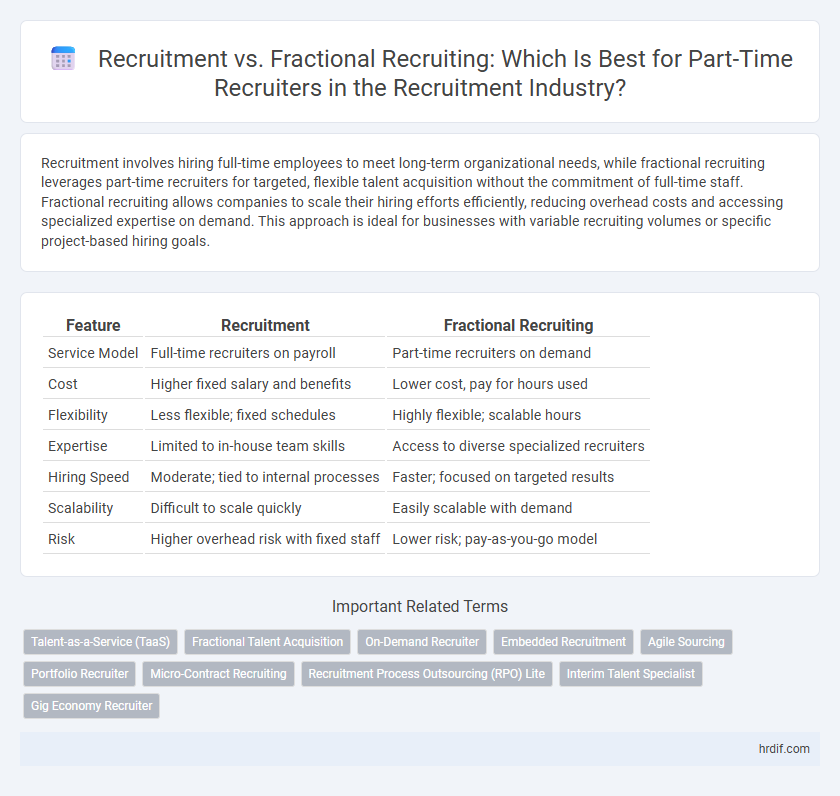 Recruitment vs. Fractional Recruiting: Which Is Best for Part-Time Recruiters in the Recruitment Industry?

Recruitment involves hiring full-time employees to meet long-term organizational needs, while fractional recruiting leverages part-time recruiters for targeted, flexible talent acquisition without the commitment of full-time staff. Fractional recruiting allows companies to scale their hiring efforts efficiently, reducing overhead costs and accessing specialized expertise on demand. This approach is ideal for businesses with variable recruiting volumes or specific project-based hiring goals.

| Feature | Recruitment | Fractional Recruiting |
|---|---|---|
| Service Model | Full-time recruiters on payroll | Part-time recruiters on demand |
| Cost | Higher fixed salary and benefits | Lower cost, pay for hours used |
| Flexibility | Less flexible; fixed schedules | Highly flexible; scalable hours |
| Expertise | Limited to in-house team skills | Access to diverse specialized recruiters |
| Hiring Speed | Moderate; tied to internal processes | Faster; focused on targeted results |
| Scalability | Difficult to scale quickly | Easily scalable with demand |
| Risk | Higher overhead risk with fixed staff | Lower risk; pay-as-you-go model |

Important Related Terms

Talent-as-a-Service (TaaS)
Fractional Talent Acquisition
On-Demand Recruiter
Embedded Recruitment
Agile Sourcing
Portfolio Recruiter
Micro-Contract Recruiting
Recruitment Process Outsourcing (RPO) Lite
Interim Talent Specialist
Gig Economy Recruiter

hrdif.com