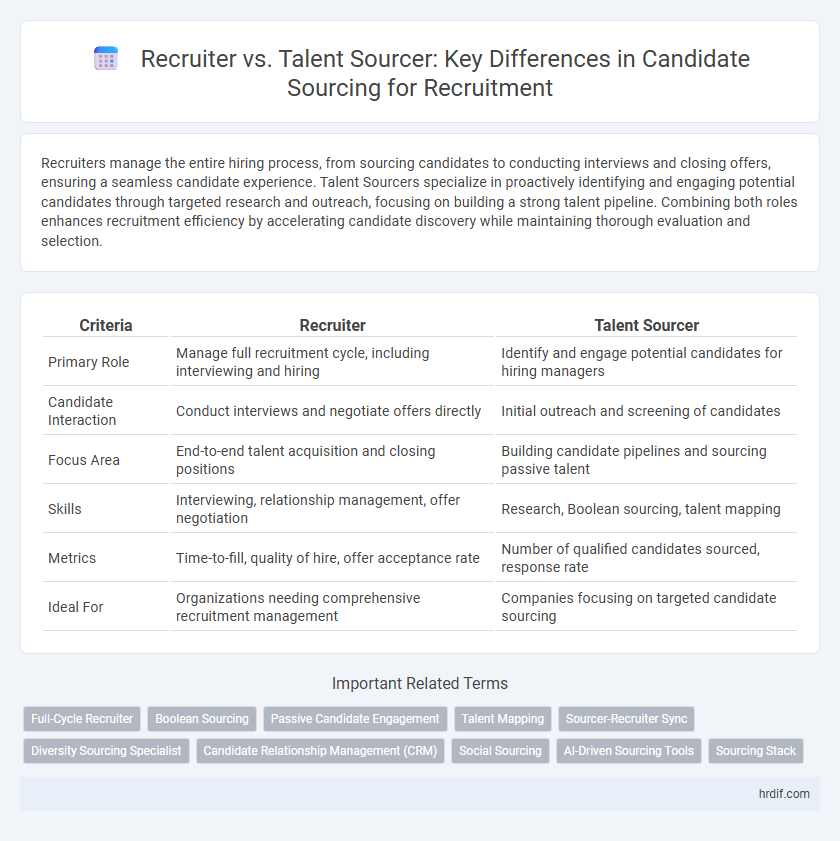 Recruiter vs. Talent Sourcer: Key Differences in Candidate Sourcing for Recruitment

Recruiters manage the entire hiring process, from sourcing candidates to conducting interviews and closing offers, ensuring a seamless candidate experience. Talent Sourcers specialize in proactively identifying and engaging potential candidates through targeted research and outreach, focusing on building a strong talent pipeline. Combining both roles enhances recruitment efficiency by accelerating candidate discovery while maintaining thorough evaluation and selection.

| Criteria | Recruiter | Talent Sourcer |
|---|---|---|
| Primary Role | Manage full recruitment cycle, including interviewing and hiring | Identify and engage potential candidates for hiring managers |
| Candidate Interaction | Conduct interviews and negotiate offers directly | Initial outreach and screening of candidates |
| Focus Area | End-to-end talent acquisition and closing positions | Building candidate pipelines and sourcing passive talent |
| Skills | Interviewing, relationship management, offer negotiation | Research, Boolean sourcing, talent mapping |
| Metrics | Time-to-fill, quality of hire, offer acceptance rate | Number of qualified candidates sourced, response rate |
| Ideal For | Organizations needing comprehensive recruitment management | Companies focusing on targeted candidate sourcing |

Important Related Terms

Full-Cycle Recruiter
Boolean Sourcing
Passive Candidate Engagement
Talent Mapping
Sourcer-Recruiter Sync
Diversity Sourcing Specialist
Candidate Relationship Management (CRM)
Social Sourcing
AI-Driven Sourcing Tools
Sourcing Stack

hrdif.com