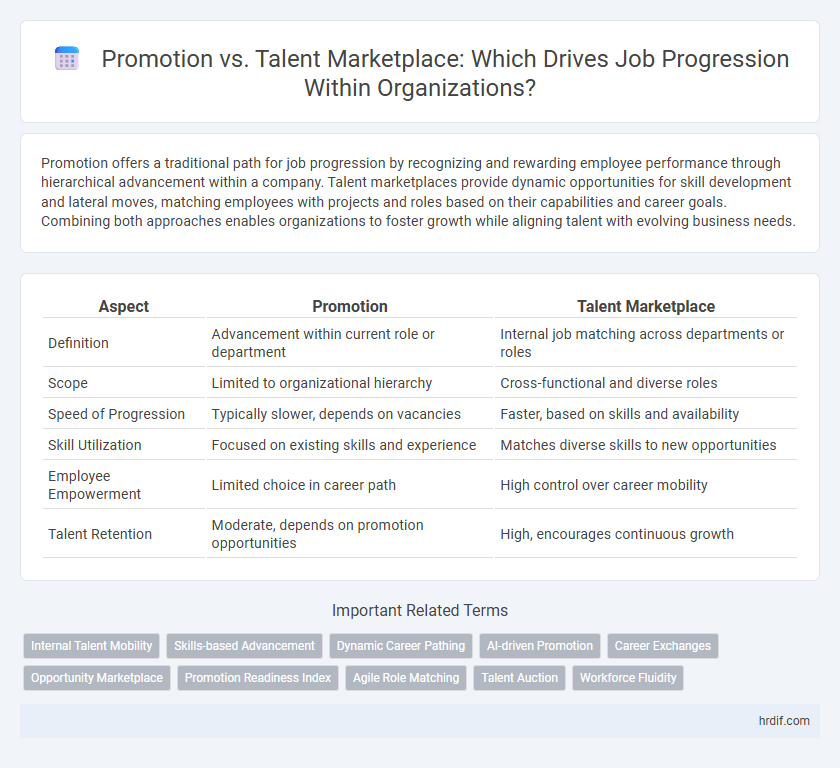 Promotion vs. Talent Marketplace: Which Drives Job Progression Within Organizations?

Promotion offers a traditional path for job progression by recognizing and rewarding employee performance through hierarchical advancement within a company. Talent marketplaces provide dynamic opportunities for skill development and lateral moves, matching employees with projects and roles based on their capabilities and career goals. Combining both approaches enables organizations to foster growth while aligning talent with evolving business needs.

| Aspect | Promotion | Talent Marketplace |
|---|---|---|
| Definition | Advancement within current role or department | Internal job matching across departments or roles |
| Scope | Limited to organizational hierarchy | Cross-functional and diverse roles |
| Speed of Progression | Typically slower, depends on vacancies | Faster, based on skills and availability |
| Skill Utilization | Focused on existing skills and experience | Matches diverse skills to new opportunities |
| Employee Empowerment | Limited choice in career path | High control over career mobility |
| Talent Retention | Moderate, depends on promotion opportunities | High, encourages continuous growth |

Important Related Terms

Internal Talent Mobility
Skills-based Advancement
Dynamic Career Pathing
AI-driven Promotion
Career Exchanges
Opportunity Marketplace
Promotion Readiness Index
Agile Role Matching
Talent Auction
Workforce Fluidity

hrdif.com