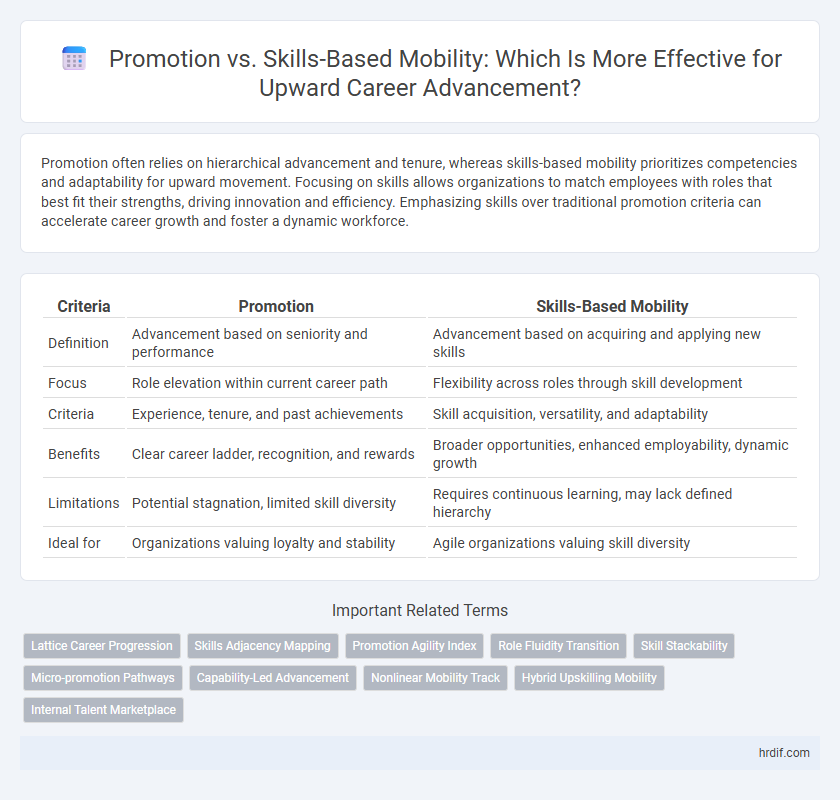 Promotion vs. Skills-Based Mobility: Which Is More Effective for Upward Career Advancement?

Promotion often relies on hierarchical advancement and tenure, whereas skills-based mobility prioritizes competencies and adaptability for upward movement. Focusing on skills allows organizations to match employees with roles that best fit their strengths, driving innovation and efficiency. Emphasizing skills over traditional promotion criteria can accelerate career growth and foster a dynamic workforce.

| Criteria | Promotion | Skills-Based Mobility |
|---|---|---|
| Definition | Advancement based on seniority and performance | Advancement based on acquiring and applying new skills |
| Focus | Role elevation within current career path | Flexibility across roles through skill development |
| Criteria | Experience, tenure, and past achievements | Skill acquisition, versatility, and adaptability |
| Benefits | Clear career ladder, recognition, and rewards | Broader opportunities, enhanced employability, dynamic growth |
| Limitations | Potential stagnation, limited skill diversity | Requires continuous learning, may lack defined hierarchy |
| Ideal for | Organizations valuing loyalty and stability | Agile organizations valuing skill diversity |

Important Related Terms

Lattice Career Progression
Skills Adjacency Mapping
Promotion Agility Index
Role Fluidity Transition
Skill Stackability
Micro-promotion Pathways
Capability-Led Advancement
Nonlinear Mobility Track
Hybrid Upskilling Mobility
Internal Talent Marketplace

hrdif.com