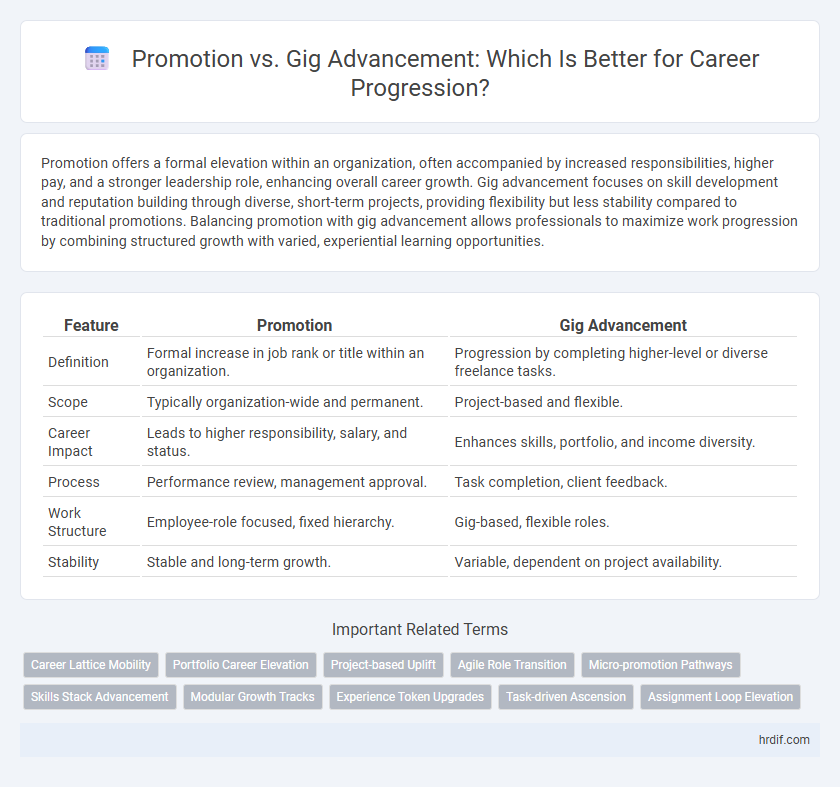 Promotion vs. Gig Advancement: Which Is Better for Career Progression?

Promotion offers a formal elevation within an organization, often accompanied by increased responsibilities, higher pay, and a stronger leadership role, enhancing overall career growth. Gig advancement focuses on skill development and reputation building through diverse, short-term projects, providing flexibility but less stability compared to traditional promotions. Balancing promotion with gig advancement allows professionals to maximize work progression by combining structured growth with varied, experiential learning opportunities.

| Feature | Promotion | Gig Advancement |
|---|---|---|
| Definition | Formal increase in job rank or title within an organization. | Progression by completing higher-level or diverse freelance tasks. |
| Scope | Typically organization-wide and permanent. | Project-based and flexible. |
| Career Impact | Leads to higher responsibility, salary, and status. | Enhances skills, portfolio, and income diversity. |
| Process | Performance review, management approval. | Task completion, client feedback. |
| Work Structure | Employee-role focused, fixed hierarchy. | Gig-based, flexible roles. |
| Stability | Stable and long-term growth. | Variable, dependent on project availability. |

Important Related Terms

Career Lattice Mobility
Portfolio Career Elevation
Project-based Uplift
Agile Role Transition
Micro-promotion Pathways
Skills Stack Advancement
Modular Growth Tracks
Experience Token Upgrades
Task-driven Ascension
Assignment Loop Elevation

hrdif.com