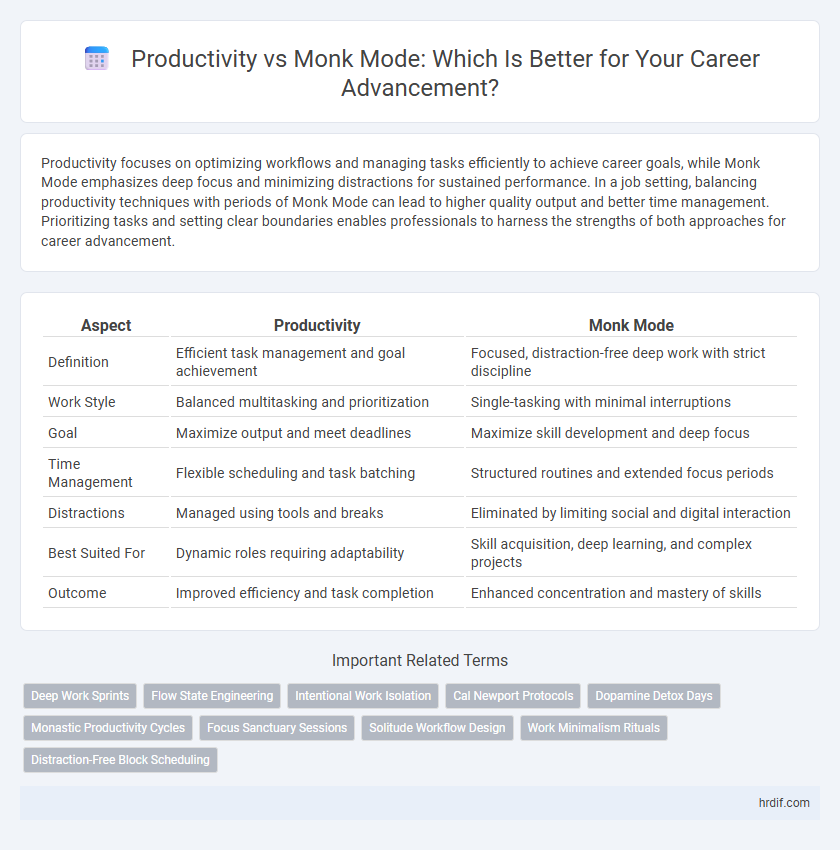 Productivity vs Monk Mode: Which Is Better for Your Career Advancement?

Productivity focuses on optimizing workflows and managing tasks efficiently to achieve career goals, while Monk Mode emphasizes deep focus and minimizing distractions for sustained performance. In a job setting, balancing productivity techniques with periods of Monk Mode can lead to higher quality output and better time management. Prioritizing tasks and setting clear boundaries enables professionals to harness the strengths of both approaches for career advancement.

| Aspect | Productivity | Monk Mode |
|---|---|---|
| Definition | Efficient task management and goal achievement | Focused, distraction-free deep work with strict discipline |
| Work Style | Balanced multitasking and prioritization | Single-tasking with minimal interruptions |
| Goal | Maximize output and meet deadlines | Maximize skill development and deep focus |
| Time Management | Flexible scheduling and task batching | Structured routines and extended focus periods |
| Distractions | Managed using tools and breaks | Eliminated by limiting social and digital interaction |
| Best Suited For | Dynamic roles requiring adaptability | Skill acquisition, deep learning, and complex projects |
| Outcome | Improved efficiency and task completion | Enhanced concentration and mastery of skills |

Important Related Terms

Deep Work Sprints
Flow State Engineering
Intentional Work Isolation
Cal Newport Protocols
Dopamine Detox Days
Monastic Productivity Cycles
Focus Sanctuary Sessions
Solitude Workflow Design
Work Minimalism Rituals
Distraction-Free Block Scheduling

hrdif.com