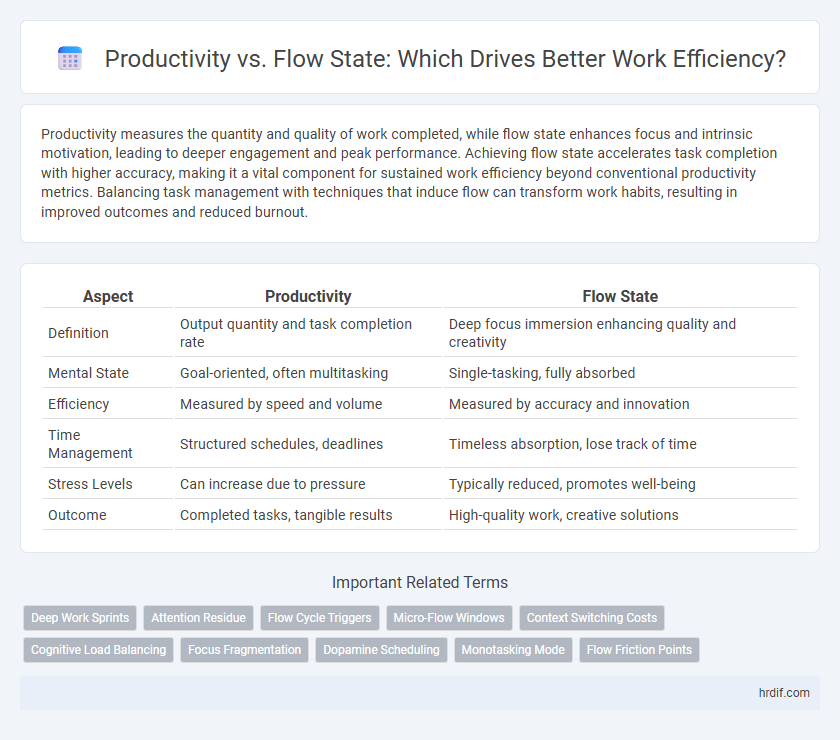 Productivity vs. Flow State: Which Drives Better Work Efficiency?

Productivity measures the quantity and quality of work completed, while flow state enhances focus and intrinsic motivation, leading to deeper engagement and peak performance. Achieving flow state accelerates task completion with higher accuracy, making it a vital component for sustained work efficiency beyond conventional productivity metrics. Balancing task management with techniques that induce flow can transform work habits, resulting in improved outcomes and reduced burnout.

| Aspect | Productivity | Flow State |
|---|---|---|
| Definition | Output quantity and task completion rate | Deep focus immersion enhancing quality and creativity |
| Mental State | Goal-oriented, often multitasking | Single-tasking, fully absorbed |
| Efficiency | Measured by speed and volume | Measured by accuracy and innovation |
| Time Management | Structured schedules, deadlines | Timeless absorption, lose track of time |
| Stress Levels | Can increase due to pressure | Typically reduced, promotes well-being |
| Outcome | Completed tasks, tangible results | High-quality work, creative solutions |

Important Related Terms

Deep Work Sprints
Attention Residue
Flow Cycle Triggers
Micro-Flow Windows
Context Switching Costs
Cognitive Load Balancing
Focus Fragmentation
Dopamine Scheduling
Monotasking Mode
Flow Friction Points

hrdif.com