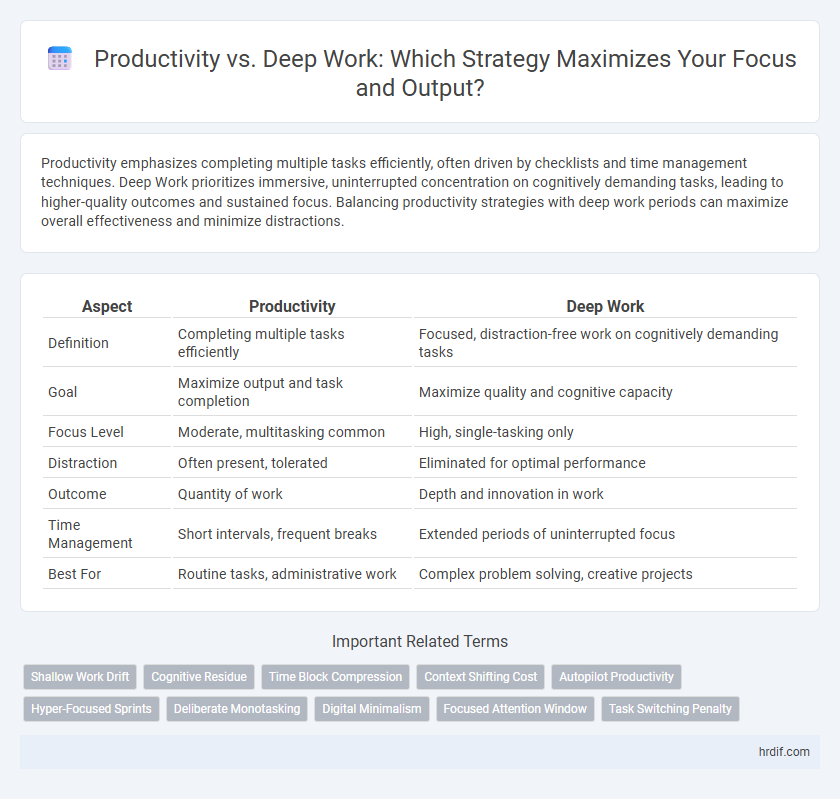 Productivity vs. Deep Work: Which Strategy Maximizes Your Focus and Output?

Productivity emphasizes completing multiple tasks efficiently, often driven by checklists and time management techniques. Deep Work prioritizes immersive, uninterrupted concentration on cognitively demanding tasks, leading to higher-quality outcomes and sustained focus. Balancing productivity strategies with deep work periods can maximize overall effectiveness and minimize distractions.

| Aspect | Productivity | Deep Work |
|---|---|---|
| Definition | Completing multiple tasks efficiently | Focused, distraction-free work on cognitively demanding tasks |
| Goal | Maximize output and task completion | Maximize quality and cognitive capacity |
| Focus Level | Moderate, multitasking common | High, single-tasking only |
| Distraction | Often present, tolerated | Eliminated for optimal performance |
| Outcome | Quantity of work | Depth and innovation in work |
| Time Management | Short intervals, frequent breaks | Extended periods of uninterrupted focus |
| Best For | Routine tasks, administrative work | Complex problem solving, creative projects |

Important Related Terms

Shallow Work Drift
Cognitive Residue
Time Block Compression
Context Shifting Cost
Autopilot Productivity
Hyper-Focused Sprints
Deliberate Monotasking
Digital Minimalism
Focused Attention Window
Task Switching Penalty

hrdif.com