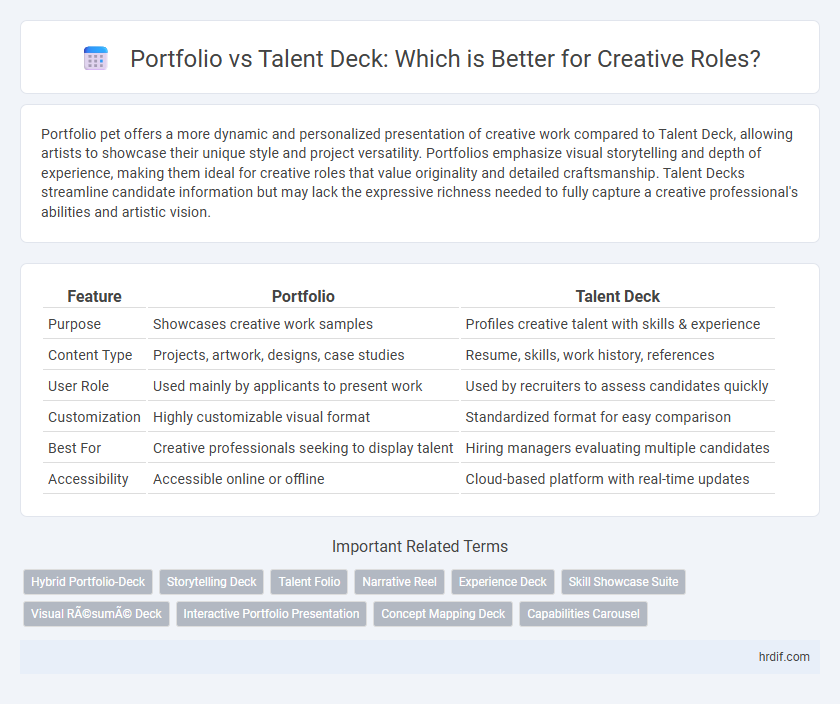 Portfolio vs Talent Deck: Which is Better for Creative Roles?

Portfolio pet offers a more dynamic and personalized presentation of creative work compared to Talent Deck, allowing artists to showcase their unique style and project versatility. Portfolios emphasize visual storytelling and depth of experience, making them ideal for creative roles that value originality and detailed craftsmanship. Talent Decks streamline candidate information but may lack the expressive richness needed to fully capture a creative professional's abilities and artistic vision.

| Feature | Portfolio | Talent Deck |
|---|---|---|
| Purpose | Showcases creative work samples | Profiles creative talent with skills & experience |
| Content Type | Projects, artwork, designs, case studies | Resume, skills, work history, references |
| User Role | Used mainly by applicants to present work | Used by recruiters to assess candidates quickly |
| Customization | Highly customizable visual format | Standardized format for easy comparison |
| Best For | Creative professionals seeking to display talent | Hiring managers evaluating multiple candidates |
| Accessibility | Accessible online or offline | Cloud-based platform with real-time updates |

Important Related Terms

Hybrid Portfolio-Deck
Storytelling Deck
Talent Folio
Narrative Reel
Experience Deck
Skill Showcase Suite
Visual RÃ©sumÃ© Deck
Interactive Portfolio Presentation
Concept Mapping Deck
Capabilities Carousel

hrdif.com