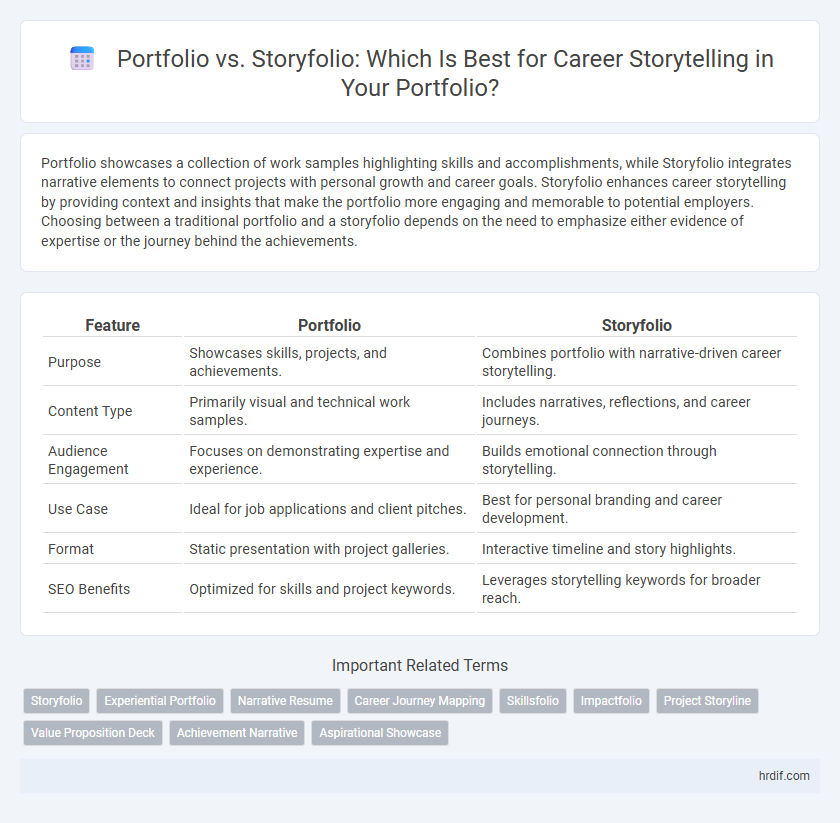 Portfolio vs. Storyfolio: Which Is Best for Career Storytelling in Your Portfolio?

Portfolio showcases a collection of work samples highlighting skills and accomplishments, while Storyfolio integrates narrative elements to connect projects with personal growth and career goals. Storyfolio enhances career storytelling by providing context and insights that make the portfolio more engaging and memorable to potential employers. Choosing between a traditional portfolio and a storyfolio depends on the need to emphasize either evidence of expertise or the journey behind the achievements.

| Feature | Portfolio | Storyfolio |
|---|---|---|
| Purpose | Showcases skills, projects, and achievements. | Combines portfolio with narrative-driven career storytelling. |
| Content Type | Primarily visual and technical work samples. | Includes narratives, reflections, and career journeys. |
| Audience Engagement | Focuses on demonstrating expertise and experience. | Builds emotional connection through storytelling. |
| Use Case | Ideal for job applications and client pitches. | Best for personal branding and career development. |
| Format | Static presentation with project galleries. | Interactive timeline and story highlights. |
| SEO Benefits | Optimized for skills and project keywords. | Leverages storytelling keywords for broader reach. |

Important Related Terms

Storyfolio
Experiential Portfolio
Narrative Resume
Career Journey Mapping
Skillsfolio
Impactfolio
Project Storyline
Value Proposition Deck
Achievement Narrative
Aspirational Showcase

hrdif.com