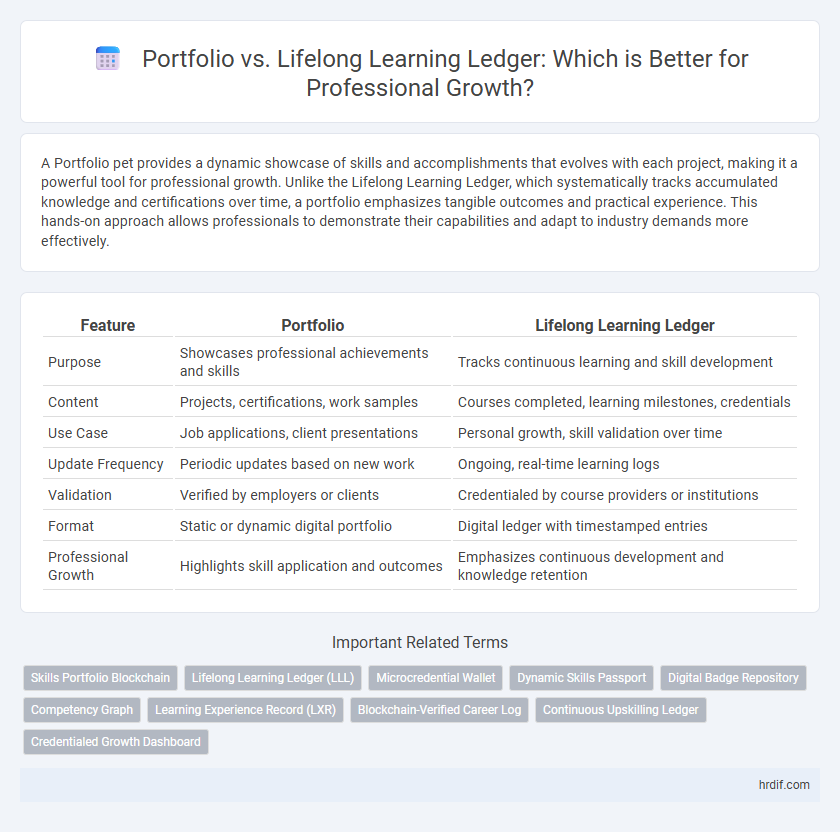 Portfolio vs. Lifelong Learning Ledger: Which is Better for Professional Growth?

A Portfolio pet provides a dynamic showcase of skills and accomplishments that evolves with each project, making it a powerful tool for professional growth. Unlike the Lifelong Learning Ledger, which systematically tracks accumulated knowledge and certifications over time, a portfolio emphasizes tangible outcomes and practical experience. This hands-on approach allows professionals to demonstrate their capabilities and adapt to industry demands more effectively.

| Feature | Portfolio | Lifelong Learning Ledger |
|---|---|---|
| Purpose | Showcases professional achievements and skills | Tracks continuous learning and skill development |
| Content | Projects, certifications, work samples | Courses completed, learning milestones, credentials |
| Use Case | Job applications, client presentations | Personal growth, skill validation over time |
| Update Frequency | Periodic updates based on new work | Ongoing, real-time learning logs |
| Validation | Verified by employers or clients | Credentialed by course providers or institutions |
| Format | Static or dynamic digital portfolio | Digital ledger with timestamped entries |
| Professional Growth | Highlights skill application and outcomes | Emphasizes continuous development and knowledge retention |

Important Related Terms

Skills Portfolio Blockchain
Lifelong Learning Ledger (LLL)
Microcredential Wallet
Dynamic Skills Passport
Digital Badge Repository
Competency Graph
Learning Experience Record (LXR)
Blockchain-Verified Career Log
Continuous Upskilling Ledger
Credentialed Growth Dashboard

hrdif.com