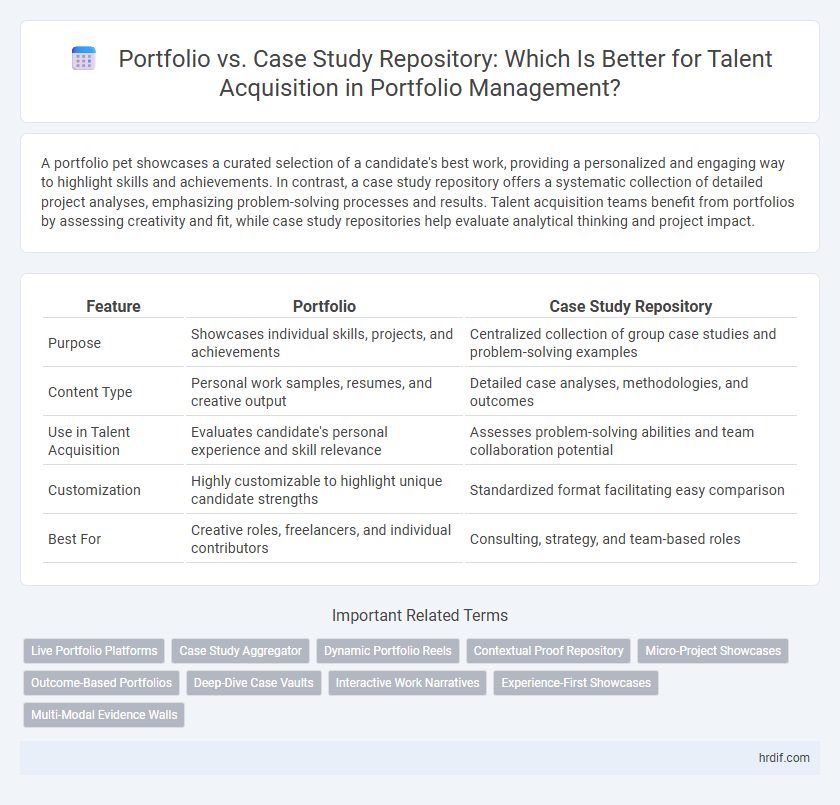 Portfolio vs. Case Study Repository: Which Is Better for Talent Acquisition in Portfolio Management?

A portfolio pet showcases a curated selection of a candidate's best work, providing a personalized and engaging way to highlight skills and achievements. In contrast, a case study repository offers a systematic collection of detailed project analyses, emphasizing problem-solving processes and results. Talent acquisition teams benefit from portfolios by assessing creativity and fit, while case study repositories help evaluate analytical thinking and project impact.

| Feature | Portfolio | Case Study Repository |
|---|---|---|
| Purpose | Showcases individual skills, projects, and achievements | Centralized collection of group case studies and problem-solving examples |
| Content Type | Personal work samples, resumes, and creative output | Detailed case analyses, methodologies, and outcomes |
| Use in Talent Acquisition | Evaluates candidate's personal experience and skill relevance | Assesses problem-solving abilities and team collaboration potential |
| Customization | Highly customizable to highlight unique candidate strengths | Standardized format facilitating easy comparison |
| Best For | Creative roles, freelancers, and individual contributors | Consulting, strategy, and team-based roles |

Important Related Terms

Live Portfolio Platforms
Case Study Aggregator
Dynamic Portfolio Reels
Contextual Proof Repository
Micro-Project Showcases
Outcome-Based Portfolios
Deep-Dive Case Vaults
Interactive Work Narratives
Experience-First Showcases
Multi-Modal Evidence Walls

hrdif.com