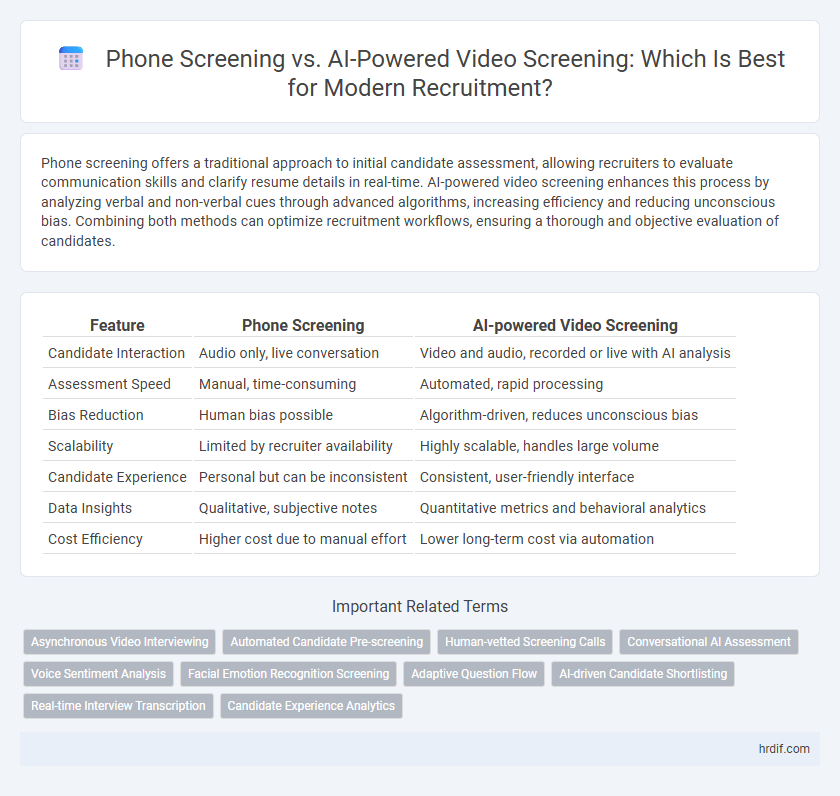 Phone Screening vs. AI-Powered Video Screening: Which Is Best for Modern Recruitment?

Phone screening offers a traditional approach to initial candidate assessment, allowing recruiters to evaluate communication skills and clarify resume details in real-time. AI-powered video screening enhances this process by analyzing verbal and non-verbal cues through advanced algorithms, increasing efficiency and reducing unconscious bias. Combining both methods can optimize recruitment workflows, ensuring a thorough and objective evaluation of candidates.

| Feature | Phone Screening | AI-powered Video Screening |
|---|---|---|
| Candidate Interaction | Audio only, live conversation | Video and audio, recorded or live with AI analysis |
| Assessment Speed | Manual, time-consuming | Automated, rapid processing |
| Bias Reduction | Human bias possible | Algorithm-driven, reduces unconscious bias |
| Scalability | Limited by recruiter availability | Highly scalable, handles large volume |
| Candidate Experience | Personal but can be inconsistent | Consistent, user-friendly interface |
| Data Insights | Qualitative, subjective notes | Quantitative metrics and behavioral analytics |
| Cost Efficiency | Higher cost due to manual effort | Lower long-term cost via automation |

Important Related Terms

Asynchronous Video Interviewing
Automated Candidate Pre-screening
Human-vetted Screening Calls
Conversational AI Assessment
Voice Sentiment Analysis
Facial Emotion Recognition Screening
Adaptive Question Flow
AI-driven Candidate Shortlisting
Real-time Interview Transcription
Candidate Experience Analytics

hrdif.com