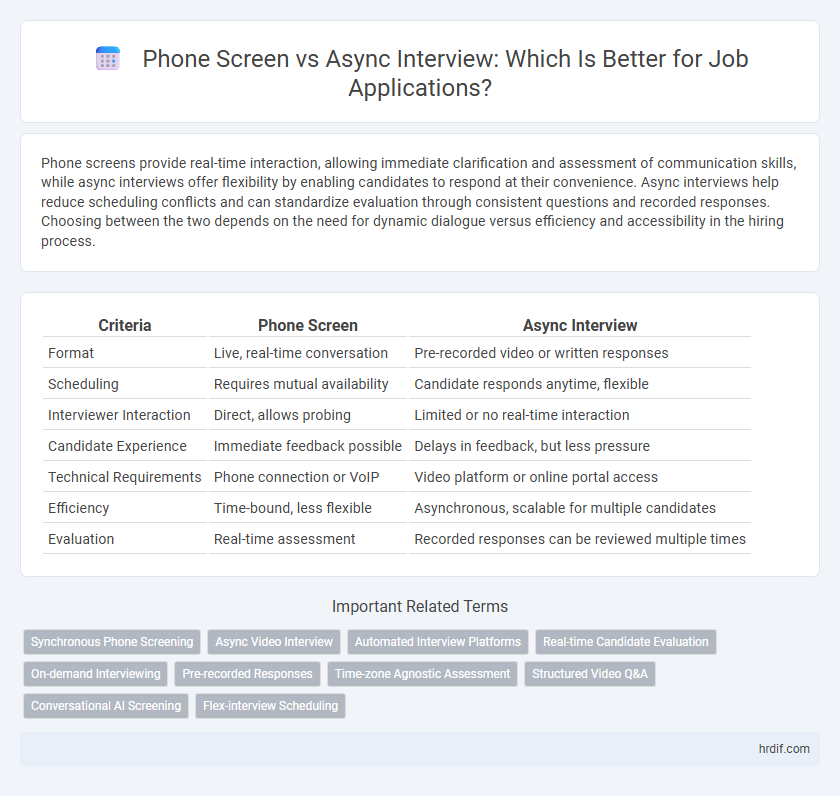 Phone Screen vs Async Interview: Which Is Better for Job Applications?

Phone screens provide real-time interaction, allowing immediate clarification and assessment of communication skills, while async interviews offer flexibility by enabling candidates to respond at their convenience. Async interviews help reduce scheduling conflicts and can standardize evaluation through consistent questions and recorded responses. Choosing between the two depends on the need for dynamic dialogue versus efficiency and accessibility in the hiring process.

| Criteria | Phone Screen | Async Interview |
|---|---|---|
| Format | Live, real-time conversation | Pre-recorded video or written responses |
| Scheduling | Requires mutual availability | Candidate responds anytime, flexible |
| Interviewer Interaction | Direct, allows probing | Limited or no real-time interaction |
| Candidate Experience | Immediate feedback possible | Delays in feedback, but less pressure |
| Technical Requirements | Phone connection or VoIP | Video platform or online portal access |
| Efficiency | Time-bound, less flexible | Asynchronous, scalable for multiple candidates |
| Evaluation | Real-time assessment | Recorded responses can be reviewed multiple times |

Important Related Terms

Synchronous Phone Screening
Async Video Interview
Automated Interview Platforms
Real-time Candidate Evaluation
On-demand Interviewing
Pre-recorded Responses
Time-zone Agnostic Assessment
Structured Video Q&A
Conversational AI Screening
Flex-interview Scheduling

hrdif.com