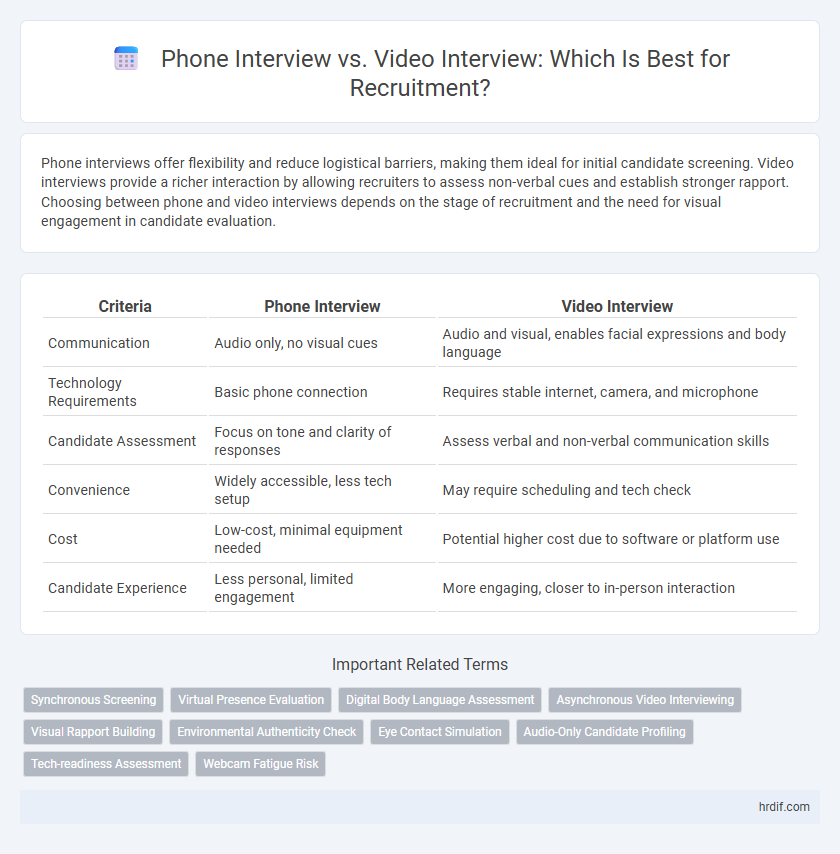 Phone Interview vs. Video Interview: Which Is Best for Recruitment?

Phone interviews offer flexibility and reduce logistical barriers, making them ideal for initial candidate screening. Video interviews provide a richer interaction by allowing recruiters to assess non-verbal cues and establish stronger rapport. Choosing between phone and video interviews depends on the stage of recruitment and the need for visual engagement in candidate evaluation.

| Criteria | Phone Interview | Video Interview |
|---|---|---|
| Communication | Audio only, no visual cues | Audio and visual, enables facial expressions and body language |
| Technology Requirements | Basic phone connection | Requires stable internet, camera, and microphone |
| Candidate Assessment | Focus on tone and clarity of responses | Assess verbal and non-verbal communication skills |
| Convenience | Widely accessible, less tech setup | May require scheduling and tech check |
| Cost | Low-cost, minimal equipment needed | Potential higher cost due to software or platform use |
| Candidate Experience | Less personal, limited engagement | More engaging, closer to in-person interaction |

Important Related Terms

Synchronous Screening
Virtual Presence Evaluation
Digital Body Language Assessment
Asynchronous Video Interviewing
Visual Rapport Building
Environmental Authenticity Check
Eye Contact Simulation
Audio-Only Candidate Profiling
Tech-readiness Assessment
Webcam Fatigue Risk

hrdif.com