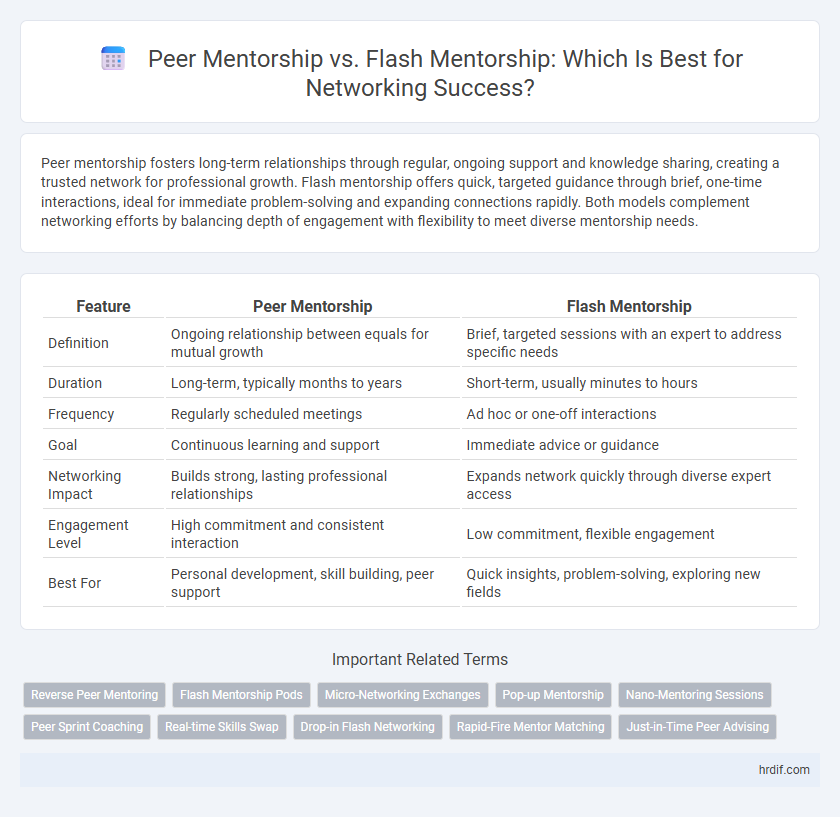 Peer Mentorship vs. Flash Mentorship: Which Is Best for Networking Success?

Peer mentorship fosters long-term relationships through regular, ongoing support and knowledge sharing, creating a trusted network for professional growth. Flash mentorship offers quick, targeted guidance through brief, one-time interactions, ideal for immediate problem-solving and expanding connections rapidly. Both models complement networking efforts by balancing depth of engagement with flexibility to meet diverse mentorship needs.

| Feature | Peer Mentorship | Flash Mentorship |
|---|---|---|
| Definition | Ongoing relationship between equals for mutual growth | Brief, targeted sessions with an expert to address specific needs |
| Duration | Long-term, typically months to years | Short-term, usually minutes to hours |
| Frequency | Regularly scheduled meetings | Ad hoc or one-off interactions |
| Goal | Continuous learning and support | Immediate advice or guidance |
| Networking Impact | Builds strong, lasting professional relationships | Expands network quickly through diverse expert access |
| Engagement Level | High commitment and consistent interaction | Low commitment, flexible engagement |
| Best For | Personal development, skill building, peer support | Quick insights, problem-solving, exploring new fields |

Important Related Terms

Reverse Peer Mentoring
Flash Mentorship Pods
Micro-Networking Exchanges
Pop-up Mentorship
Nano-Mentoring Sessions
Peer Sprint Coaching
Real-time Skills Swap
Drop-in Flash Networking
Rapid-Fire Mentor Matching
Just-in-Time Peer Advising

hrdif.com