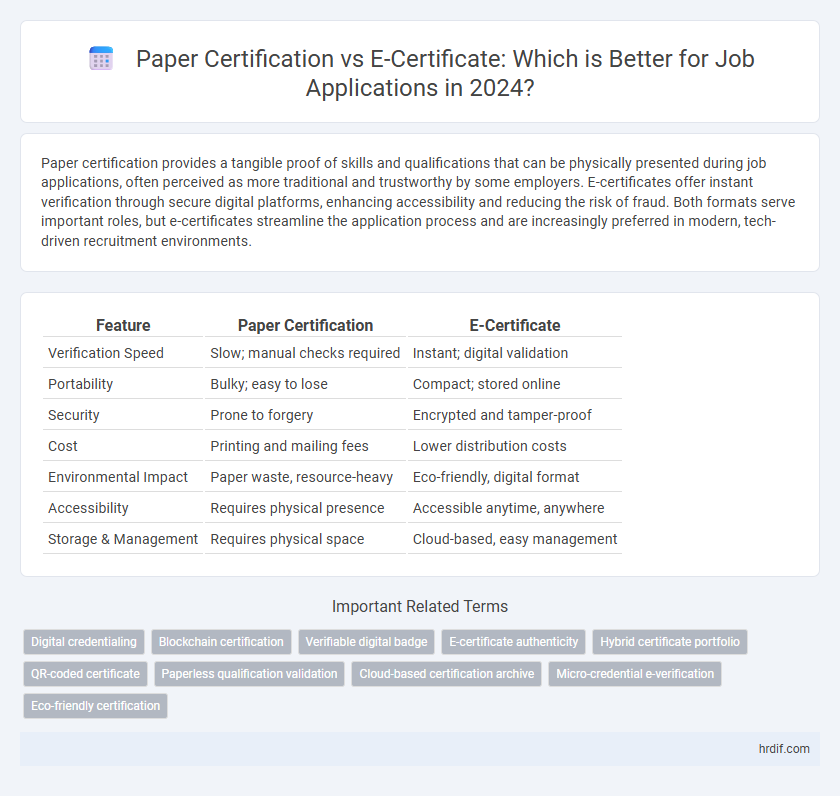 Paper Certification vs E-Certificate: Which is Better for Job Applications in 2024?

Paper certification provides a tangible proof of skills and qualifications that can be physically presented during job applications, often perceived as more traditional and trustworthy by some employers. E-certificates offer instant verification through secure digital platforms, enhancing accessibility and reducing the risk of fraud. Both formats serve important roles, but e-certificates streamline the application process and are increasingly preferred in modern, tech-driven recruitment environments.

| Feature | Paper Certification | E-Certificate |
|---|---|---|
| Verification Speed | Slow; manual checks required | Instant; digital validation |
| Portability | Bulky; easy to lose | Compact; stored online |
| Security | Prone to forgery | Encrypted and tamper-proof |
| Cost | Printing and mailing fees | Lower distribution costs |
| Environmental Impact | Paper waste, resource-heavy | Eco-friendly, digital format |
| Accessibility | Requires physical presence | Accessible anytime, anywhere |
| Storage & Management | Requires physical space | Cloud-based, easy management |

Important Related Terms

Digital credentialing
Blockchain certification
Verifiable digital badge
E-certificate authenticity
Hybrid certificate portfolio
QR-coded certificate
Paperless qualification validation
Cloud-based certification archive
Micro-credential e-verification
Eco-friendly certification

hrdif.com