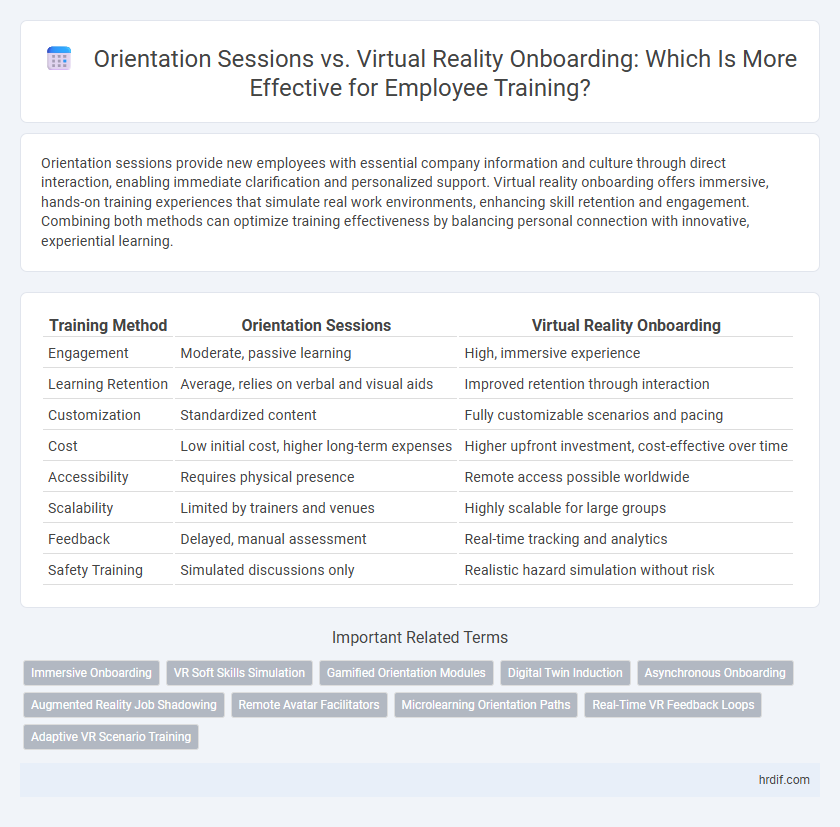 Orientation Sessions vs. Virtual Reality Onboarding: Which Is More Effective for Employee Training?

Orientation sessions provide new employees with essential company information and culture through direct interaction, enabling immediate clarification and personalized support. Virtual reality onboarding offers immersive, hands-on training experiences that simulate real work environments, enhancing skill retention and engagement. Combining both methods can optimize training effectiveness by balancing personal connection with innovative, experiential learning.

| Training Method | Orientation Sessions | Virtual Reality Onboarding |
|---|---|---|
| Engagement | Moderate, passive learning | High, immersive experience |
| Learning Retention | Average, relies on verbal and visual aids | Improved retention through interaction |
| Customization | Standardized content | Fully customizable scenarios and pacing |
| Cost | Low initial cost, higher long-term expenses | Higher upfront investment, cost-effective over time |
| Accessibility | Requires physical presence | Remote access possible worldwide |
| Scalability | Limited by trainers and venues | Highly scalable for large groups |
| Feedback | Delayed, manual assessment | Real-time tracking and analytics |
| Safety Training | Simulated discussions only | Realistic hazard simulation without risk |

Important Related Terms

Immersive Onboarding
VR Soft Skills Simulation
Gamified Orientation Modules
Digital Twin Induction
Asynchronous Onboarding
Augmented Reality Job Shadowing
Remote Avatar Facilitators
Microlearning Orientation Paths
Real-Time VR Feedback Loops
Adaptive VR Scenario Training

hrdif.com