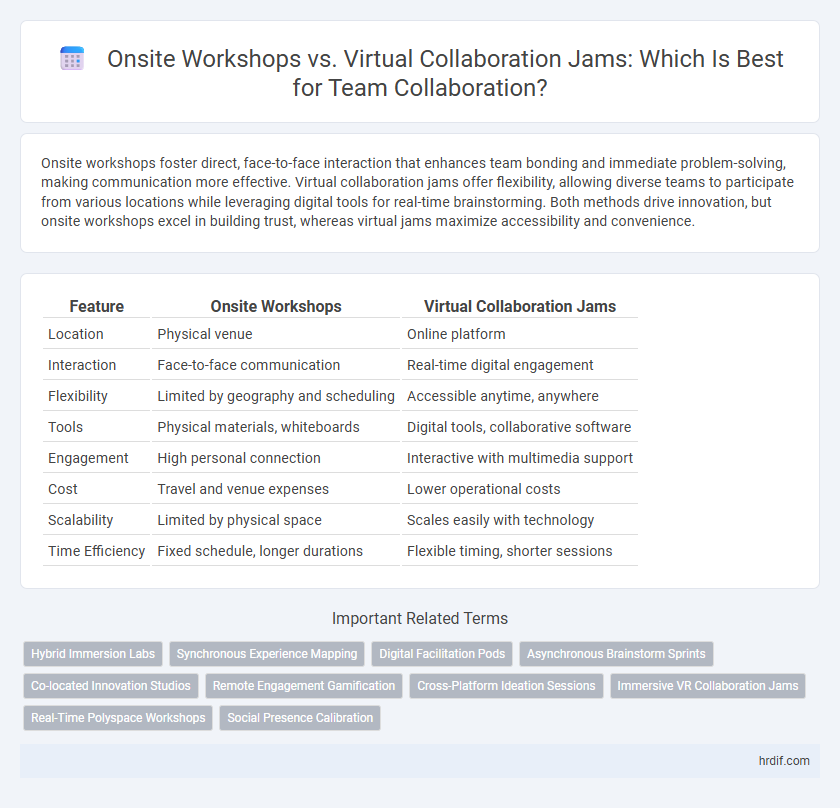 Onsite Workshops vs. Virtual Collaboration Jams: Which Is Best for Team Collaboration?

Onsite workshops foster direct, face-to-face interaction that enhances team bonding and immediate problem-solving, making communication more effective. Virtual collaboration jams offer flexibility, allowing diverse teams to participate from various locations while leveraging digital tools for real-time brainstorming. Both methods drive innovation, but onsite workshops excel in building trust, whereas virtual jams maximize accessibility and convenience.

| Feature | Onsite Workshops | Virtual Collaboration Jams |
|---|---|---|
| Location | Physical venue | Online platform |
| Interaction | Face-to-face communication | Real-time digital engagement |
| Flexibility | Limited by geography and scheduling | Accessible anytime, anywhere |
| Tools | Physical materials, whiteboards | Digital tools, collaborative software |
| Engagement | High personal connection | Interactive with multimedia support |
| Cost | Travel and venue expenses | Lower operational costs |
| Scalability | Limited by physical space | Scales easily with technology |
| Time Efficiency | Fixed schedule, longer durations | Flexible timing, shorter sessions |

Important Related Terms

Hybrid Immersion Labs
Synchronous Experience Mapping
Digital Facilitation Pods
Asynchronous Brainstorm Sprints
Co-located Innovation Studios
Remote Engagement Gamification
Cross-Platform Ideation Sessions
Immersive VR Collaboration Jams
Real-Time Polyspace Workshops
Social Presence Calibration

hrdif.com