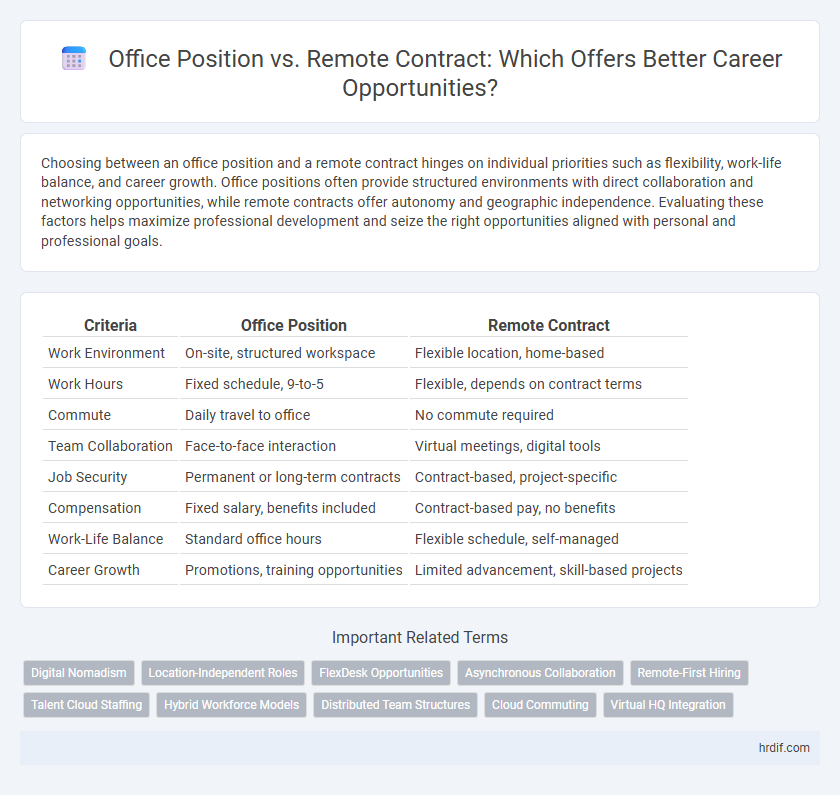 Office Position vs. Remote Contract: Which Offers Better Career Opportunities?

Choosing between an office position and a remote contract hinges on individual priorities such as flexibility, work-life balance, and career growth. Office positions often provide structured environments with direct collaboration and networking opportunities, while remote contracts offer autonomy and geographic independence. Evaluating these factors helps maximize professional development and seize the right opportunities aligned with personal and professional goals.

| Criteria | Office Position | Remote Contract |
|---|---|---|
| Work Environment | On-site, structured workspace | Flexible location, home-based |
| Work Hours | Fixed schedule, 9-to-5 | Flexible, depends on contract terms |
| Commute | Daily travel to office | No commute required |
| Team Collaboration | Face-to-face interaction | Virtual meetings, digital tools |
| Job Security | Permanent or long-term contracts | Contract-based, project-specific |
| Compensation | Fixed salary, benefits included | Contract-based pay, no benefits |
| Work-Life Balance | Standard office hours | Flexible schedule, self-managed |
| Career Growth | Promotions, training opportunities | Limited advancement, skill-based projects |

Important Related Terms

Digital Nomadism
Location-Independent Roles
FlexDesk Opportunities
Asynchronous Collaboration
Remote-First Hiring
Talent Cloud Staffing
Hybrid Workforce Models
Distributed Team Structures
Cloud Commuting
Virtual HQ Integration

hrdif.com