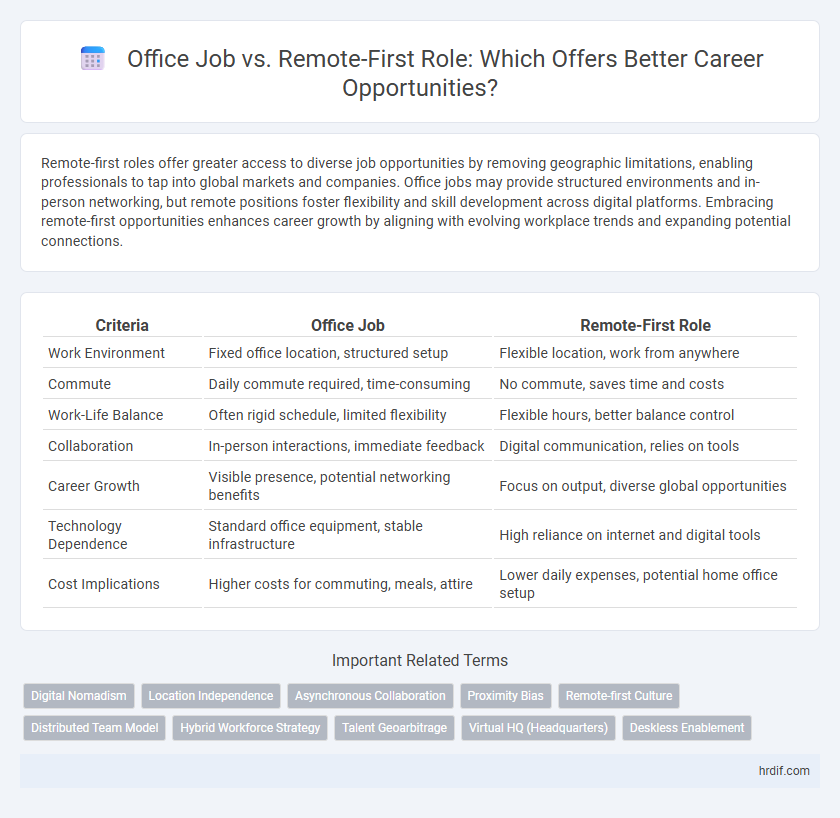 Office Job vs. Remote-First Role: Which Offers Better Career Opportunities?

Remote-first roles offer greater access to diverse job opportunities by removing geographic limitations, enabling professionals to tap into global markets and companies. Office jobs may provide structured environments and in-person networking, but remote positions foster flexibility and skill development across digital platforms. Embracing remote-first opportunities enhances career growth by aligning with evolving workplace trends and expanding potential connections.

| Criteria | Office Job | Remote-First Role |
|---|---|---|
| Work Environment | Fixed office location, structured setup | Flexible location, work from anywhere |
| Commute | Daily commute required, time-consuming | No commute, saves time and costs |
| Work-Life Balance | Often rigid schedule, limited flexibility | Flexible hours, better balance control |
| Collaboration | In-person interactions, immediate feedback | Digital communication, relies on tools |
| Career Growth | Visible presence, potential networking benefits | Focus on output, diverse global opportunities |
| Technology Dependence | Standard office equipment, stable infrastructure | High reliance on internet and digital tools |
| Cost Implications | Higher costs for commuting, meals, attire | Lower daily expenses, potential home office setup |

Important Related Terms

Digital Nomadism
Location Independence
Asynchronous Collaboration
Proximity Bias
Remote-first Culture
Distributed Team Model
Hybrid Workforce Strategy
Talent Geoarbitrage
Virtual HQ (Headquarters)
Deskless Enablement

hrdif.com