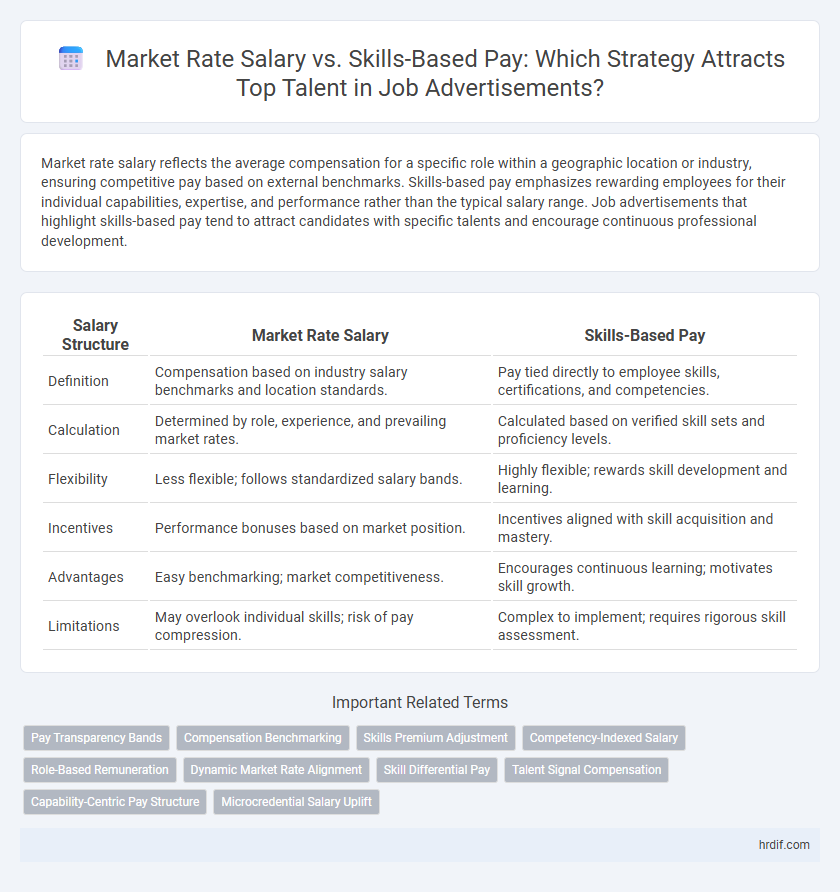 Market Rate Salary vs. Skills-Based Pay: Which Strategy Attracts Top Talent in Job Advertisements?

Market rate salary reflects the average compensation for a specific role within a geographic location or industry, ensuring competitive pay based on external benchmarks. Skills-based pay emphasizes rewarding employees for their individual capabilities, expertise, and performance rather than the typical salary range. Job advertisements that highlight skills-based pay tend to attract candidates with specific talents and encourage continuous professional development.

| Salary Structure | Market Rate Salary | Skills-Based Pay |
|---|---|---|
| Definition | Compensation based on industry salary benchmarks and location standards. | Pay tied directly to employee skills, certifications, and competencies. |
| Calculation | Determined by role, experience, and prevailing market rates. | Calculated based on verified skill sets and proficiency levels. |
| Flexibility | Less flexible; follows standardized salary bands. | Highly flexible; rewards skill development and learning. |
| Incentives | Performance bonuses based on market position. | Incentives aligned with skill acquisition and mastery. |
| Advantages | Easy benchmarking; market competitiveness. | Encourages continuous learning; motivates skill growth. |
| Limitations | May overlook individual skills; risk of pay compression. | Complex to implement; requires rigorous skill assessment. |

Important Related Terms

Pay Transparency Bands
Compensation Benchmarking
Skills Premium Adjustment
Competency-Indexed Salary
Role-Based Remuneration
Dynamic Market Rate Alignment
Skill Differential Pay
Talent Signal Compensation
Capability-Centric Pay Structure
Microcredential Salary Uplift

hrdif.com