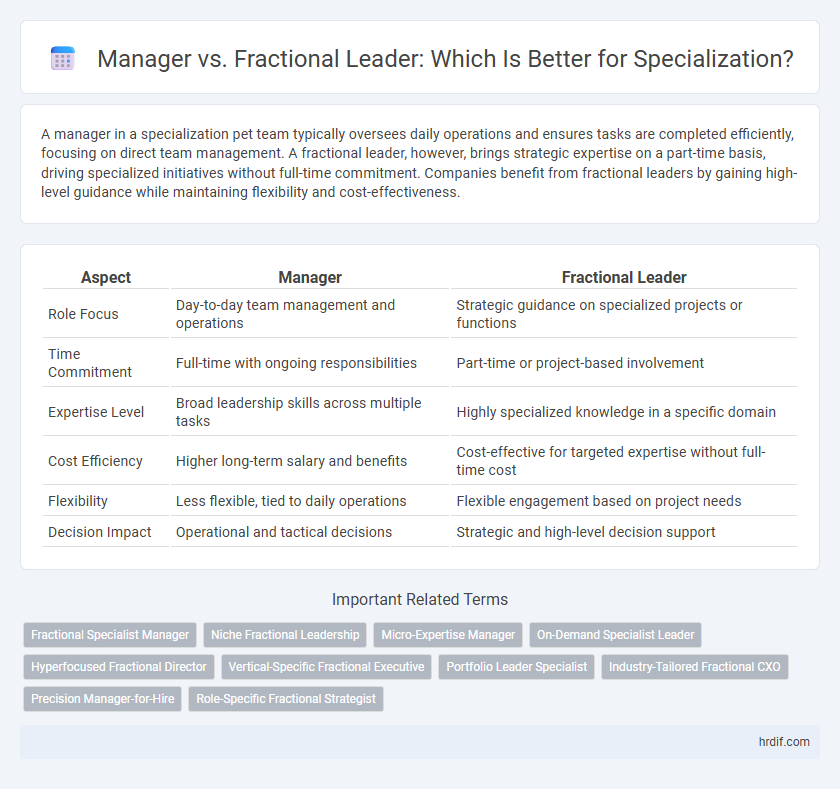 Manager vs. Fractional Leader: Which Is Better for Specialization?

A manager in a specialization pet team typically oversees daily operations and ensures tasks are completed efficiently, focusing on direct team management. A fractional leader, however, brings strategic expertise on a part-time basis, driving specialized initiatives without full-time commitment. Companies benefit from fractional leaders by gaining high-level guidance while maintaining flexibility and cost-effectiveness.

| Aspect | Manager | Fractional Leader |
|---|---|---|
| Role Focus | Day-to-day team management and operations | Strategic guidance on specialized projects or functions |
| Time Commitment | Full-time with ongoing responsibilities | Part-time or project-based involvement |
| Expertise Level | Broad leadership skills across multiple tasks | Highly specialized knowledge in a specific domain |
| Cost Efficiency | Higher long-term salary and benefits | Cost-effective for targeted expertise without full-time cost |
| Flexibility | Less flexible, tied to daily operations | Flexible engagement based on project needs |
| Decision Impact | Operational and tactical decisions | Strategic and high-level decision support |

Important Related Terms

Fractional Specialist Manager
Niche Fractional Leadership
Micro-Expertise Manager
On-Demand Specialist Leader
Hyperfocused Fractional Director
Vertical-Specific Fractional Executive
Portfolio Leader Specialist
Industry-Tailored Fractional CXO
Precision Manager-for-Hire
Role-Specific Fractional Strategist

hrdif.com