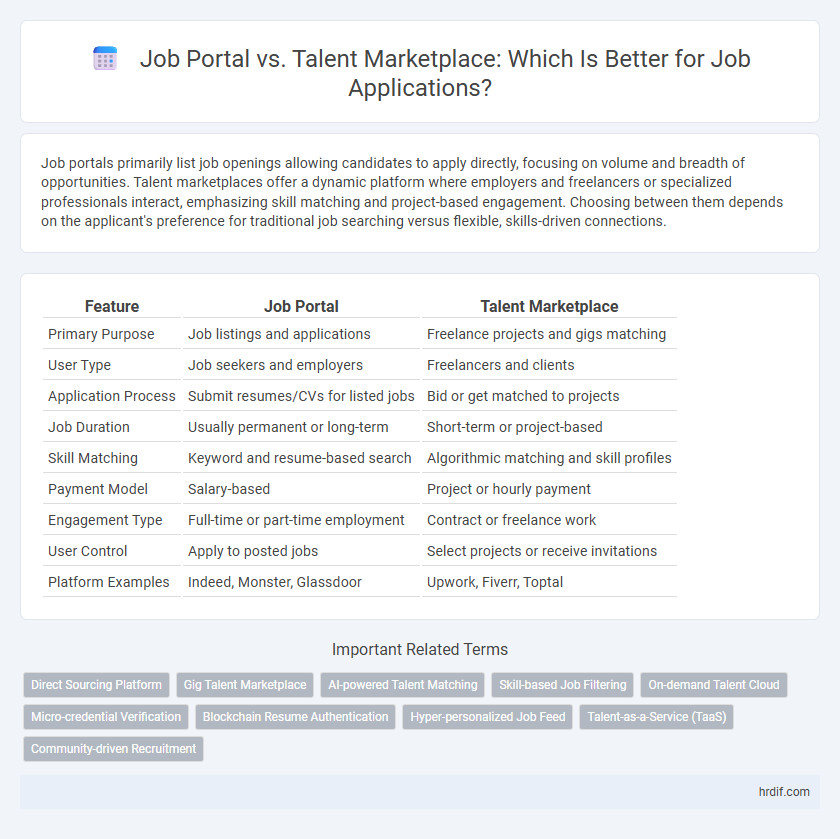 Job Portal vs. Talent Marketplace: Which Is Better for Job Applications?

Job portals primarily list job openings allowing candidates to apply directly, focusing on volume and breadth of opportunities. Talent marketplaces offer a dynamic platform where employers and freelancers or specialized professionals interact, emphasizing skill matching and project-based engagement. Choosing between them depends on the applicant's preference for traditional job searching versus flexible, skills-driven connections.

| Feature | Job Portal | Talent Marketplace |
|---|---|---|
| Primary Purpose | Job listings and applications | Freelance projects and gigs matching |
| User Type | Job seekers and employers | Freelancers and clients |
| Application Process | Submit resumes/CVs for listed jobs | Bid or get matched to projects |
| Job Duration | Usually permanent or long-term | Short-term or project-based |
| Skill Matching | Keyword and resume-based search | Algorithmic matching and skill profiles |
| Payment Model | Salary-based | Project or hourly payment |
| Engagement Type | Full-time or part-time employment | Contract or freelance work |
| User Control | Apply to posted jobs | Select projects or receive invitations |
| Platform Examples | Indeed, Monster, Glassdoor | Upwork, Fiverr, Toptal |

Important Related Terms

Direct Sourcing Platform
Gig Talent Marketplace
AI-powered Talent Matching
Skill-based Job Filtering
On-demand Talent Cloud
Micro-credential Verification
Blockchain Resume Authentication
Hyper-personalized Job Feed
Talent-as-a-Service (TaaS)
Community-driven Recruitment

hrdif.com