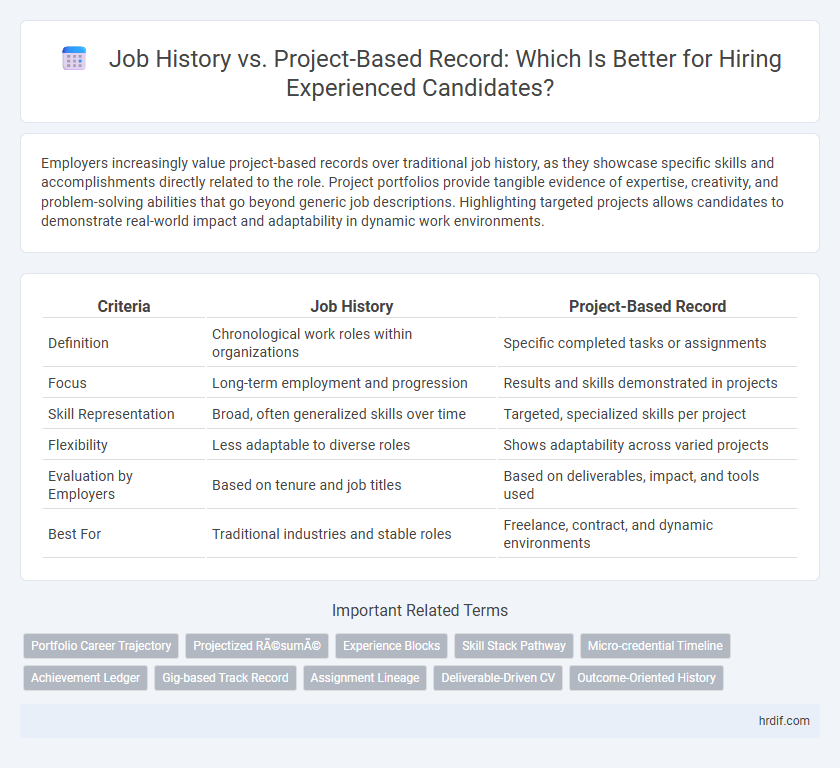 Job History vs. Project-Based Record: Which Is Better for Hiring Experienced Candidates?

Employers increasingly value project-based records over traditional job history, as they showcase specific skills and accomplishments directly related to the role. Project portfolios provide tangible evidence of expertise, creativity, and problem-solving abilities that go beyond generic job descriptions. Highlighting targeted projects allows candidates to demonstrate real-world impact and adaptability in dynamic work environments.

| Criteria | Job History | Project-Based Record |
|---|---|---|
| Definition | Chronological work roles within organizations | Specific completed tasks or assignments |
| Focus | Long-term employment and progression | Results and skills demonstrated in projects |
| Skill Representation | Broad, often generalized skills over time | Targeted, specialized skills per project |
| Flexibility | Less adaptable to diverse roles | Shows adaptability across varied projects |
| Evaluation by Employers | Based on tenure and job titles | Based on deliverables, impact, and tools used |
| Best For | Traditional industries and stable roles | Freelance, contract, and dynamic environments |

Important Related Terms

Portfolio Career Trajectory
Projectized RÃ©sumÃ©
Experience Blocks
Skill Stack Pathway
Micro-credential Timeline
Achievement Ledger
Gig-based Track Record
Assignment Lineage
Deliverable-Driven CV
Outcome-Oriented History

hrdif.com