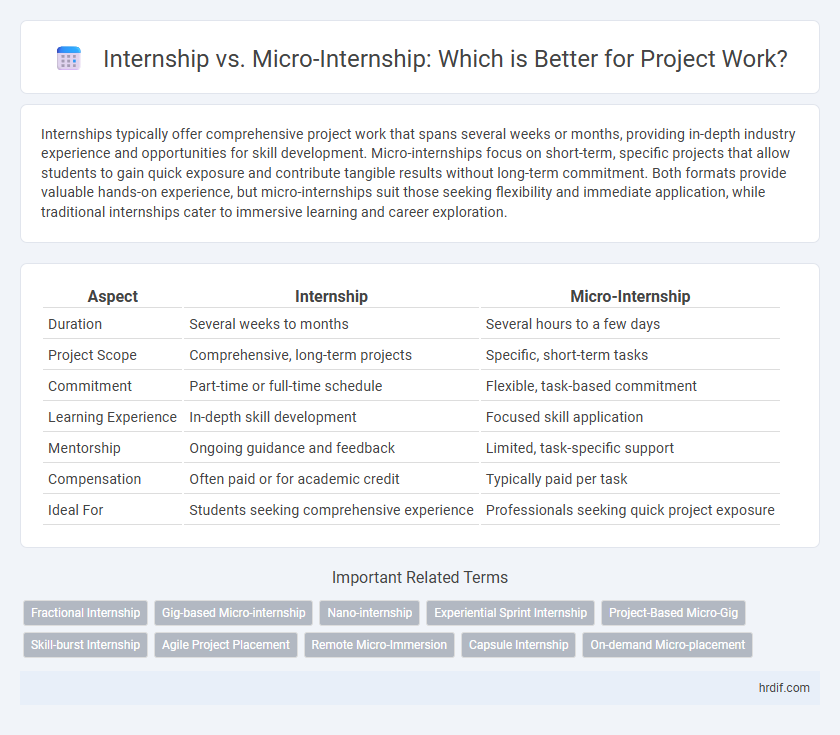 Internship vs. Micro-Internship: Which is Better for Project Work?

Internships typically offer comprehensive project work that spans several weeks or months, providing in-depth industry experience and opportunities for skill development. Micro-internships focus on short-term, specific projects that allow students to gain quick exposure and contribute tangible results without long-term commitment. Both formats provide valuable hands-on experience, but micro-internships suit those seeking flexibility and immediate application, while traditional internships cater to immersive learning and career exploration.

| Aspect | Internship | Micro-Internship |
|---|---|---|
| Duration | Several weeks to months | Several hours to a few days |
| Project Scope | Comprehensive, long-term projects | Specific, short-term tasks |
| Commitment | Part-time or full-time schedule | Flexible, task-based commitment |
| Learning Experience | In-depth skill development | Focused skill application |
| Mentorship | Ongoing guidance and feedback | Limited, task-specific support |
| Compensation | Often paid or for academic credit | Typically paid per task |
| Ideal For | Students seeking comprehensive experience | Professionals seeking quick project exposure |

Important Related Terms

Fractional Internship
Gig-based Micro-internship
Nano-internship
Experiential Sprint Internship
Project-Based Micro-Gig
Skill-burst Internship
Agile Project Placement
Remote Micro-Immersion
Capsule Internship
On-demand Micro-placement

hrdif.com