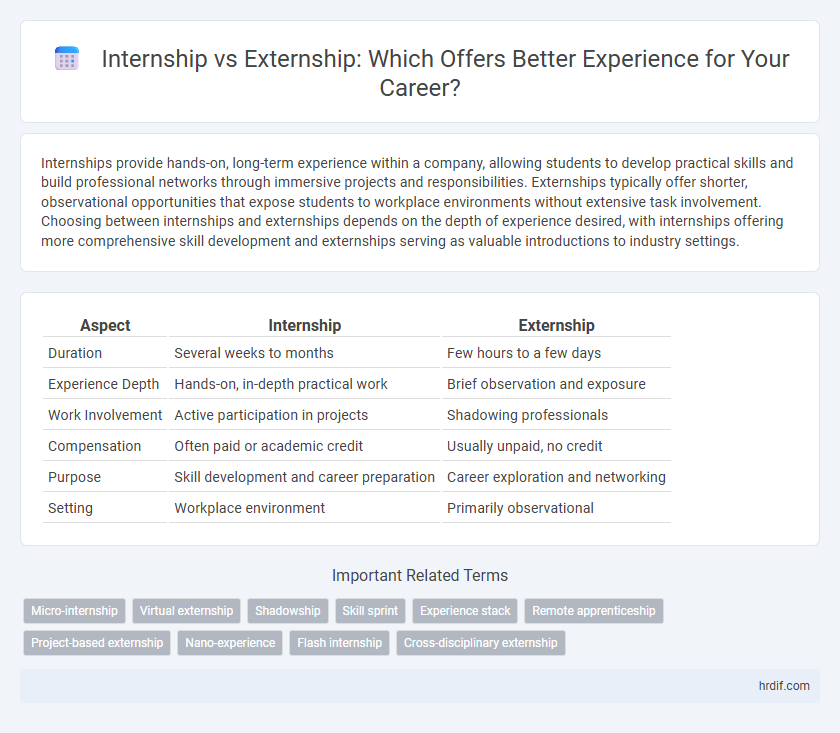 Internship vs Externship: Which Offers Better Experience for Your Career?

Internships provide hands-on, long-term experience within a company, allowing students to develop practical skills and build professional networks through immersive projects and responsibilities. Externships typically offer shorter, observational opportunities that expose students to workplace environments without extensive task involvement. Choosing between internships and externships depends on the depth of experience desired, with internships offering more comprehensive skill development and externships serving as valuable introductions to industry settings.

| Aspect | Internship | Externship |
|---|---|---|
| Duration | Several weeks to months | Few hours to a few days |
| Experience Depth | Hands-on, in-depth practical work | Brief observation and exposure |
| Work Involvement | Active participation in projects | Shadowing professionals |
| Compensation | Often paid or academic credit | Usually unpaid, no credit |
| Purpose | Skill development and career preparation | Career exploration and networking |
| Setting | Workplace environment | Primarily observational |

Important Related Terms

Micro-internship
Virtual externship
Shadowship
Skill sprint
Experience stack
Remote apprenticeship
Project-based externship
Nano-experience
Flash internship
Cross-disciplinary externship

hrdif.com