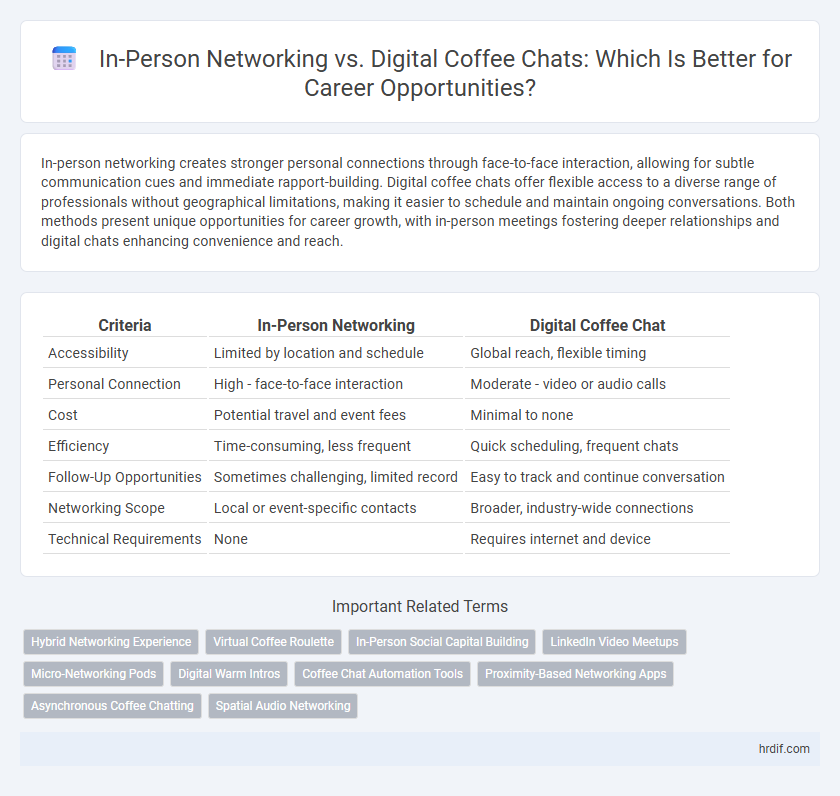 In-Person Networking vs. Digital Coffee Chats: Which Is Better for Career Opportunities?

In-person networking creates stronger personal connections through face-to-face interaction, allowing for subtle communication cues and immediate rapport-building. Digital coffee chats offer flexible access to a diverse range of professionals without geographical limitations, making it easier to schedule and maintain ongoing conversations. Both methods present unique opportunities for career growth, with in-person meetings fostering deeper relationships and digital chats enhancing convenience and reach.

| Criteria | In-Person Networking | Digital Coffee Chat |
|---|---|---|
| Accessibility | Limited by location and schedule | Global reach, flexible timing |
| Personal Connection | High - face-to-face interaction | Moderate - video or audio calls |
| Cost | Potential travel and event fees | Minimal to none |
| Efficiency | Time-consuming, less frequent | Quick scheduling, frequent chats |
| Follow-Up Opportunities | Sometimes challenging, limited record | Easy to track and continue conversation |
| Networking Scope | Local or event-specific contacts | Broader, industry-wide connections |
| Technical Requirements | None | Requires internet and device |

Important Related Terms

Hybrid Networking Experience
Virtual Coffee Roulette
In-Person Social Capital Building
LinkedIn Video Meetups
Micro-Networking Pods
Digital Warm Intros
Coffee Chat Automation Tools
Proximity-Based Networking Apps
Asynchronous Coffee Chatting
Spatial Audio Networking

hrdif.com