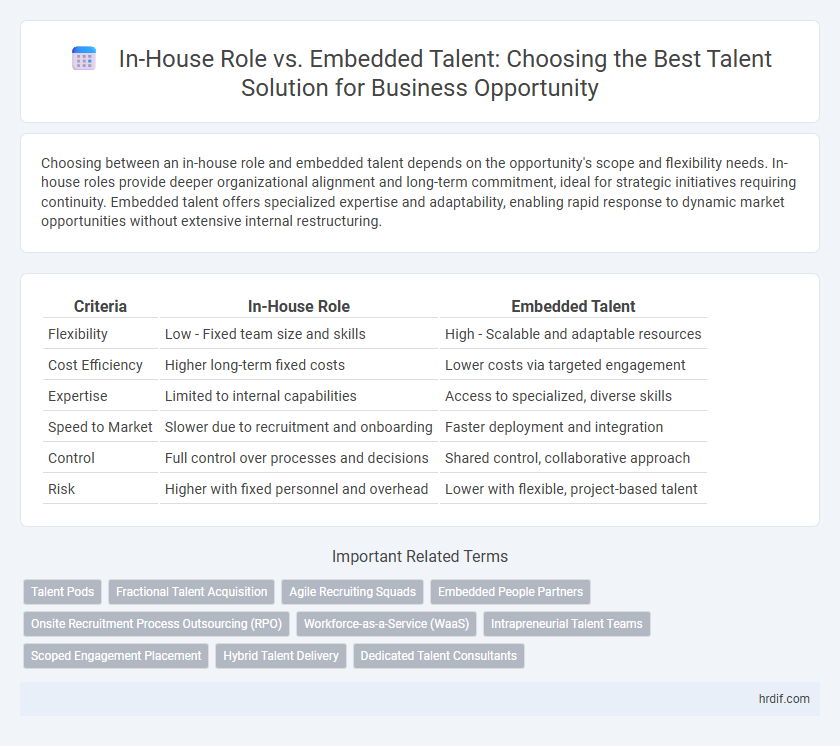 In-House Role vs. Embedded Talent: Choosing the Best Talent Solution for Business Opportunity

Choosing between an in-house role and embedded talent depends on the opportunity's scope and flexibility needs. In-house roles provide deeper organizational alignment and long-term commitment, ideal for strategic initiatives requiring continuity. Embedded talent offers specialized expertise and adaptability, enabling rapid response to dynamic market opportunities without extensive internal restructuring.

| Criteria | In-House Role | Embedded Talent |
|---|---|---|
| Flexibility | Low - Fixed team size and skills | High - Scalable and adaptable resources |
| Cost Efficiency | Higher long-term fixed costs | Lower costs via targeted engagement |
| Expertise | Limited to internal capabilities | Access to specialized, diverse skills |
| Speed to Market | Slower due to recruitment and onboarding | Faster deployment and integration |
| Control | Full control over processes and decisions | Shared control, collaborative approach |
| Risk | Higher with fixed personnel and overhead | Lower with flexible, project-based talent |

Important Related Terms

Talent Pods
Fractional Talent Acquisition
Agile Recruiting Squads
Embedded People Partners
Onsite Recruitment Process Outsourcing (RPO)
Workforce-as-a-Service (WaaS)
Intrapreneurial Talent Teams
Scoped Engagement Placement
Hybrid Talent Delivery
Dedicated Talent Consultants

hrdif.com