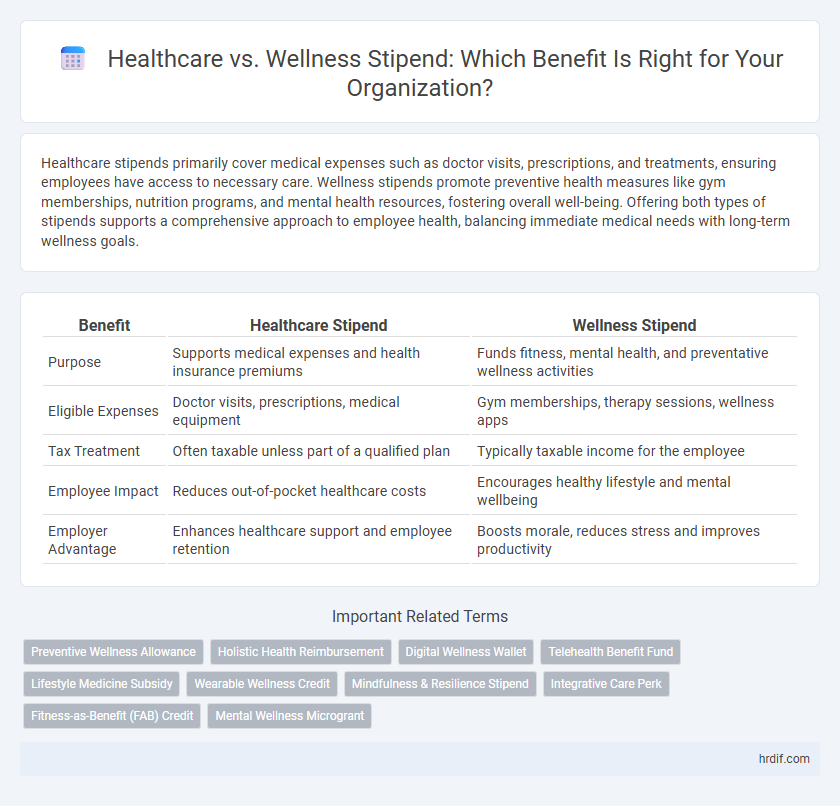 Healthcare vs. Wellness Stipend: Which Benefit Is Right for Your Organization?

Healthcare stipends primarily cover medical expenses such as doctor visits, prescriptions, and treatments, ensuring employees have access to necessary care. Wellness stipends promote preventive health measures like gym memberships, nutrition programs, and mental health resources, fostering overall well-being. Offering both types of stipends supports a comprehensive approach to employee health, balancing immediate medical needs with long-term wellness goals.

| Benefit | Healthcare Stipend | Wellness Stipend |
|---|---|---|
| Purpose | Supports medical expenses and health insurance premiums | Funds fitness, mental health, and preventative wellness activities |
| Eligible Expenses | Doctor visits, prescriptions, medical equipment | Gym memberships, therapy sessions, wellness apps |
| Tax Treatment | Often taxable unless part of a qualified plan | Typically taxable income for the employee |
| Employee Impact | Reduces out-of-pocket healthcare costs | Encourages healthy lifestyle and mental wellbeing |
| Employer Advantage | Enhances healthcare support and employee retention | Boosts morale, reduces stress and improves productivity |

Important Related Terms

Preventive Wellness Allowance
Holistic Health Reimbursement
Digital Wellness Wallet
Telehealth Benefit Fund
Lifestyle Medicine Subsidy
Wearable Wellness Credit
Mindfulness & Resilience Stipend
Integrative Care Perk
Fitness-as-Benefit (FAB) Credit
Mental Wellness Microgrant

hrdif.com