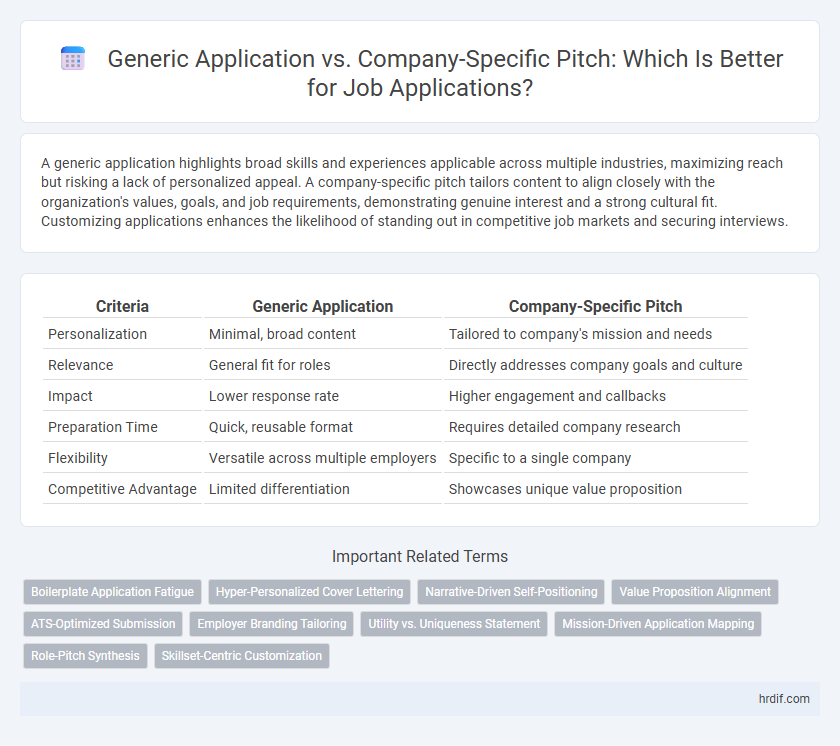 Generic Application vs. Company-Specific Pitch: Which Is Better for Job Applications?

A generic application highlights broad skills and experiences applicable across multiple industries, maximizing reach but risking a lack of personalized appeal. A company-specific pitch tailors content to align closely with the organization's values, goals, and job requirements, demonstrating genuine interest and a strong cultural fit. Customizing applications enhances the likelihood of standing out in competitive job markets and securing interviews.

| Criteria | Generic Application | Company-Specific Pitch |
|---|---|---|
| Personalization | Minimal, broad content | Tailored to company's mission and needs |
| Relevance | General fit for roles | Directly addresses company goals and culture |
| Impact | Lower response rate | Higher engagement and callbacks |
| Preparation Time | Quick, reusable format | Requires detailed company research |
| Flexibility | Versatile across multiple employers | Specific to a single company |
| Competitive Advantage | Limited differentiation | Showcases unique value proposition |

Important Related Terms

Boilerplate Application Fatigue
Hyper-Personalized Cover Lettering
Narrative-Driven Self-Positioning
Value Proposition Alignment
ATS-Optimized Submission
Employer Branding Tailoring
Utility vs. Uniqueness Statement
Mission-Driven Application Mapping
Role-Pitch Synthesis
Skillset-Centric Customization

hrdif.com