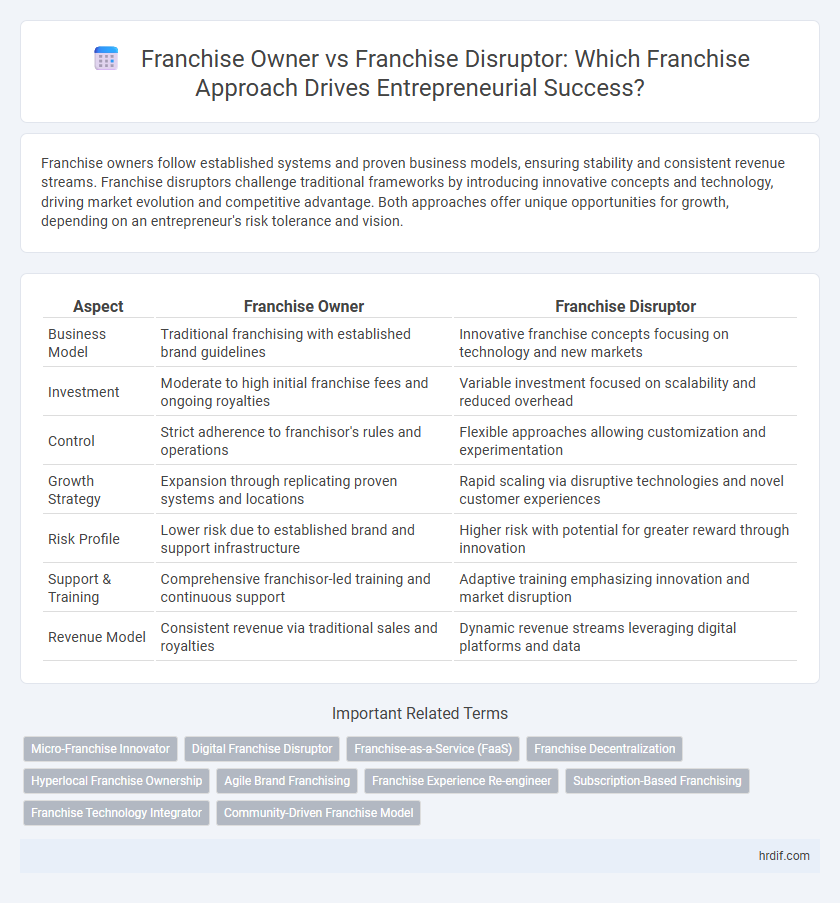 Franchise Owner vs Franchise Disruptor: Which Franchise Approach Drives Entrepreneurial Success?

Franchise owners follow established systems and proven business models, ensuring stability and consistent revenue streams. Franchise disruptors challenge traditional frameworks by introducing innovative concepts and technology, driving market evolution and competitive advantage. Both approaches offer unique opportunities for growth, depending on an entrepreneur's risk tolerance and vision.

| Aspect | Franchise Owner | Franchise Disruptor |
|---|---|---|
| Business Model | Traditional franchising with established brand guidelines | Innovative franchise concepts focusing on technology and new markets |
| Investment | Moderate to high initial franchise fees and ongoing royalties | Variable investment focused on scalability and reduced overhead |
| Control | Strict adherence to franchisor's rules and operations | Flexible approaches allowing customization and experimentation |
| Growth Strategy | Expansion through replicating proven systems and locations | Rapid scaling via disruptive technologies and novel customer experiences |
| Risk Profile | Lower risk due to established brand and support infrastructure | Higher risk with potential for greater reward through innovation |
| Support & Training | Comprehensive franchisor-led training and continuous support | Adaptive training emphasizing innovation and market disruption |
| Revenue Model | Consistent revenue via traditional sales and royalties | Dynamic revenue streams leveraging digital platforms and data |

Important Related Terms

Micro-Franchise Innovator
Digital Franchise Disruptor
Franchise-as-a-Service (FaaS)
Franchise Decentralization
Hyperlocal Franchise Ownership
Agile Brand Franchising
Franchise Experience Re-engineer
Subscription-Based Franchising
Franchise Technology Integrator
Community-Driven Franchise Model

hrdif.com