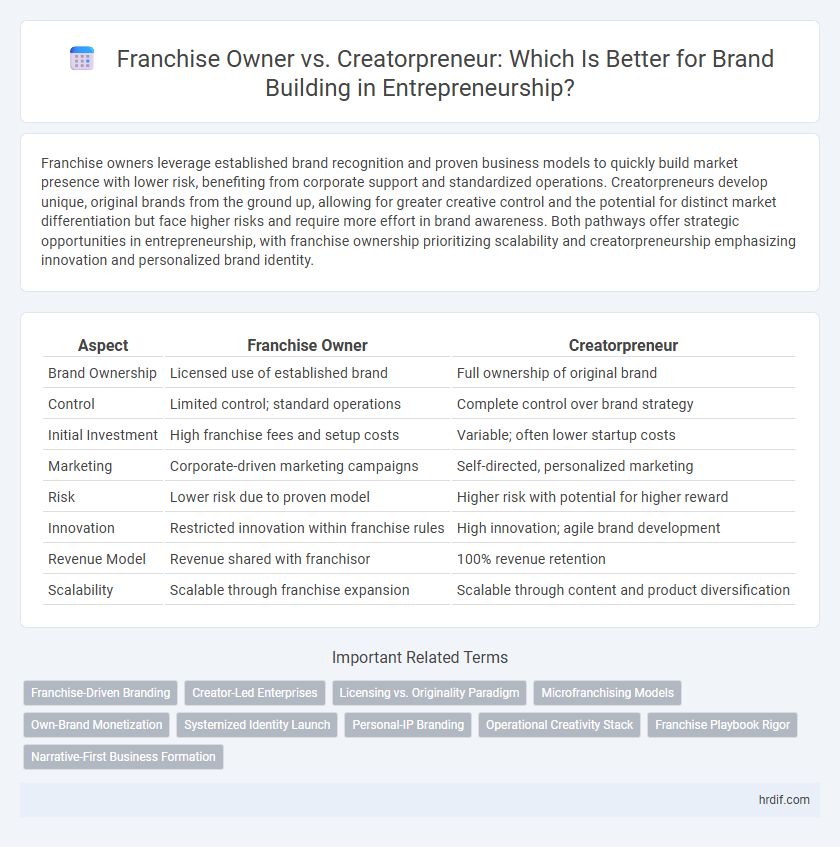 Franchise Owner vs. Creatorpreneur: Which Is Better for Brand Building in Entrepreneurship?

Franchise owners leverage established brand recognition and proven business models to quickly build market presence with lower risk, benefiting from corporate support and standardized operations. Creatorpreneurs develop unique, original brands from the ground up, allowing for greater creative control and the potential for distinct market differentiation but face higher risks and require more effort in brand awareness. Both pathways offer strategic opportunities in entrepreneurship, with franchise ownership prioritizing scalability and creatorpreneurship emphasizing innovation and personalized brand identity.

| Aspect | Franchise Owner | Creatorpreneur |
|---|---|---|
| Brand Ownership | Licensed use of established brand | Full ownership of original brand |
| Control | Limited control; standard operations | Complete control over brand strategy |
| Initial Investment | High franchise fees and setup costs | Variable; often lower startup costs |
| Marketing | Corporate-driven marketing campaigns | Self-directed, personalized marketing |
| Risk | Lower risk due to proven model | Higher risk with potential for higher reward |
| Innovation | Restricted innovation within franchise rules | High innovation; agile brand development |
| Revenue Model | Revenue shared with franchisor | 100% revenue retention |
| Scalability | Scalable through franchise expansion | Scalable through content and product diversification |

Important Related Terms

Franchise-Driven Branding
Creator-Led Enterprises
Licensing vs. Originality Paradigm
Microfranchising Models
Own-Brand Monetization
Systemized Identity Launch
Personal-IP Branding
Operational Creativity Stack
Franchise Playbook Rigor
Narrative-First Business Formation

hrdif.com