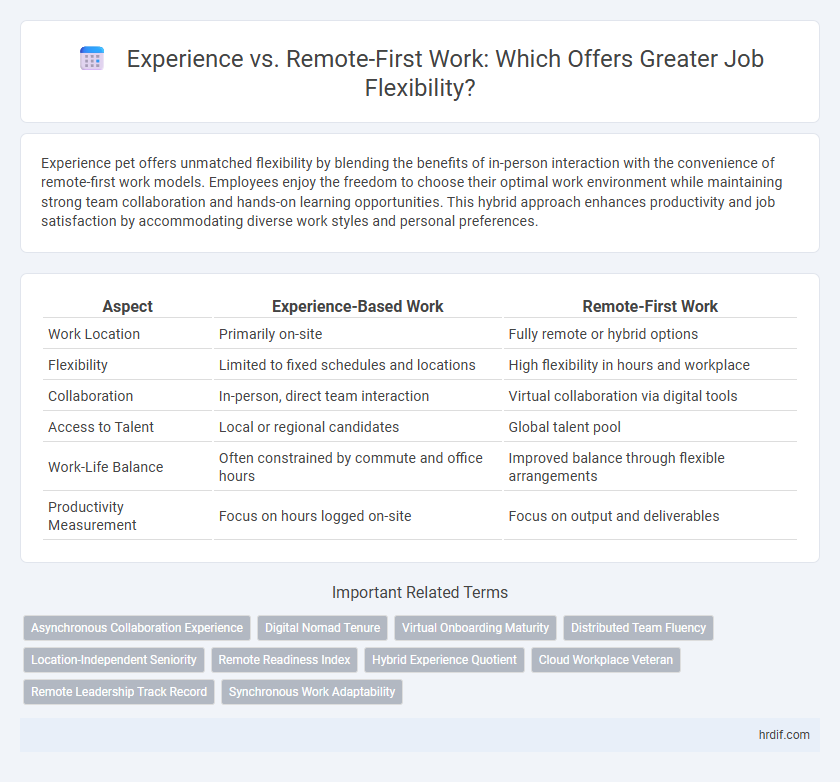 Experience vs. Remote-First Work: Which Offers Greater Job Flexibility?

Experience pet offers unmatched flexibility by blending the benefits of in-person interaction with the convenience of remote-first work models. Employees enjoy the freedom to choose their optimal work environment while maintaining strong team collaboration and hands-on learning opportunities. This hybrid approach enhances productivity and job satisfaction by accommodating diverse work styles and personal preferences.

| Aspect | Experience-Based Work | Remote-First Work |
|---|---|---|
| Work Location | Primarily on-site | Fully remote or hybrid options |
| Flexibility | Limited to fixed schedules and locations | High flexibility in hours and workplace |
| Collaboration | In-person, direct team interaction | Virtual collaboration via digital tools |
| Access to Talent | Local or regional candidates | Global talent pool |
| Work-Life Balance | Often constrained by commute and office hours | Improved balance through flexible arrangements |
| Productivity Measurement | Focus on hours logged on-site | Focus on output and deliverables |

Important Related Terms

Asynchronous Collaboration Experience
Digital Nomad Tenure
Virtual Onboarding Maturity
Distributed Team Fluency
Location-Independent Seniority
Remote Readiness Index
Hybrid Experience Quotient
Cloud Workplace Veteran
Remote Leadership Track Record
Synchronous Work Adaptability

hrdif.com