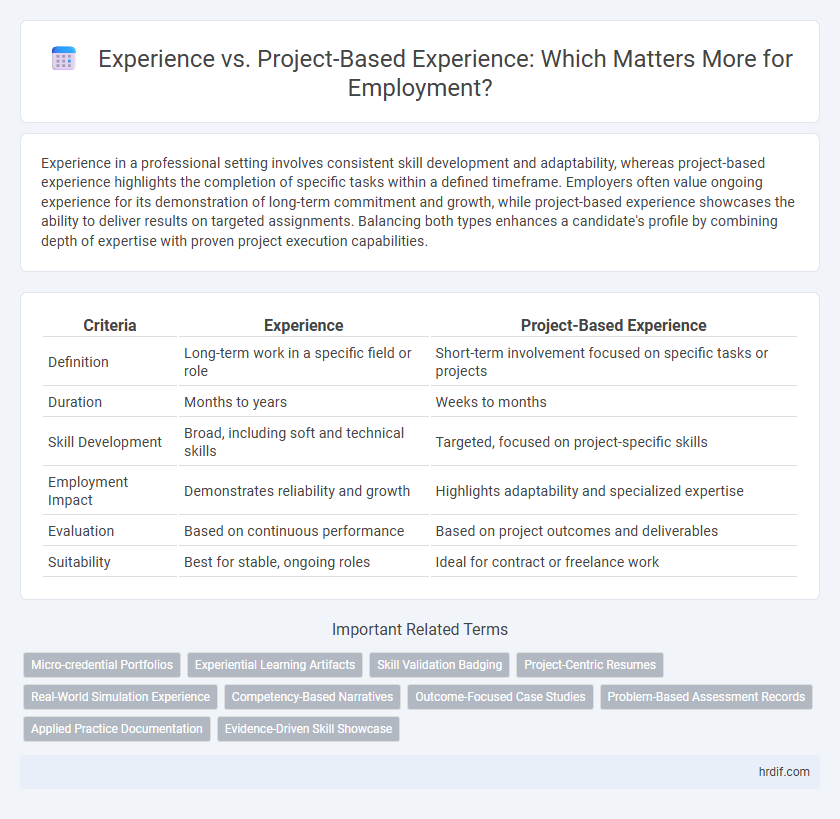 Experience vs. Project-Based Experience: Which Matters More for Employment?

Experience in a professional setting involves consistent skill development and adaptability, whereas project-based experience highlights the completion of specific tasks within a defined timeframe. Employers often value ongoing experience for its demonstration of long-term commitment and growth, while project-based experience showcases the ability to deliver results on targeted assignments. Balancing both types enhances a candidate's profile by combining depth of expertise with proven project execution capabilities.

| Criteria | Experience | Project-Based Experience |
|---|---|---|
| Definition | Long-term work in a specific field or role | Short-term involvement focused on specific tasks or projects |
| Duration | Months to years | Weeks to months |
| Skill Development | Broad, including soft and technical skills | Targeted, focused on project-specific skills |
| Employment Impact | Demonstrates reliability and growth | Highlights adaptability and specialized expertise |
| Evaluation | Based on continuous performance | Based on project outcomes and deliverables |
| Suitability | Best for stable, ongoing roles | Ideal for contract or freelance work |

Important Related Terms

Micro-credential Portfolios
Experiential Learning Artifacts
Skill Validation Badging
Project-Centric Resumes
Real-World Simulation Experience
Competency-Based Narratives
Outcome-Focused Case Studies
Problem-Based Assessment Records
Applied Practice Documentation
Evidence-Driven Skill Showcase

hrdif.com