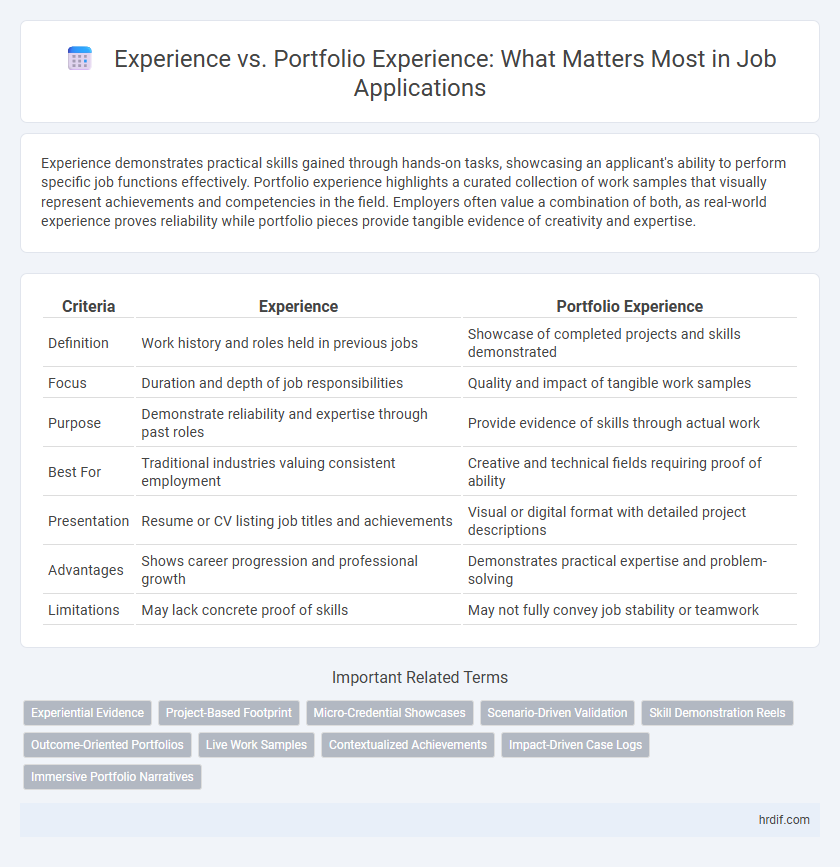 Experience vs. Portfolio Experience: What Matters Most in Job Applications

Experience demonstrates practical skills gained through hands-on tasks, showcasing an applicant's ability to perform specific job functions effectively. Portfolio experience highlights a curated collection of work samples that visually represent achievements and competencies in the field. Employers often value a combination of both, as real-world experience proves reliability while portfolio pieces provide tangible evidence of creativity and expertise.

| Criteria | Experience | Portfolio Experience |
|---|---|---|
| Definition | Work history and roles held in previous jobs | Showcase of completed projects and skills demonstrated |
| Focus | Duration and depth of job responsibilities | Quality and impact of tangible work samples |
| Purpose | Demonstrate reliability and expertise through past roles | Provide evidence of skills through actual work |
| Best For | Traditional industries valuing consistent employment | Creative and technical fields requiring proof of ability |
| Presentation | Resume or CV listing job titles and achievements | Visual or digital format with detailed project descriptions |
| Advantages | Shows career progression and professional growth | Demonstrates practical expertise and problem-solving |
| Limitations | May lack concrete proof of skills | May not fully convey job stability or teamwork |

Important Related Terms

Experiential Evidence
Project-Based Footprint
Micro-Credential Showcases
Scenario-Driven Validation
Skill Demonstration Reels
Outcome-Oriented Portfolios
Live Work Samples
Contextualized Achievements
Impact-Driven Case Logs
Immersive Portfolio Narratives

hrdif.com