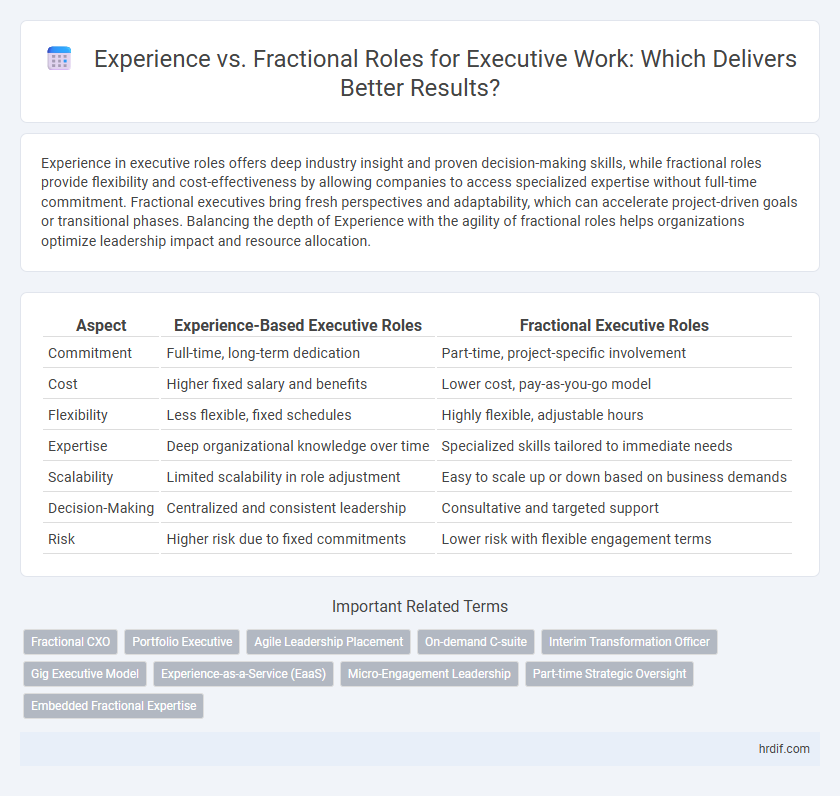 Experience vs. Fractional Roles for Executive Work: Which Delivers Better Results?

Experience in executive roles offers deep industry insight and proven decision-making skills, while fractional roles provide flexibility and cost-effectiveness by allowing companies to access specialized expertise without full-time commitment. Fractional executives bring fresh perspectives and adaptability, which can accelerate project-driven goals or transitional phases. Balancing the depth of Experience with the agility of fractional roles helps organizations optimize leadership impact and resource allocation.

| Aspect | Experience-Based Executive Roles | Fractional Executive Roles |
|---|---|---|
| Commitment | Full-time, long-term dedication | Part-time, project-specific involvement |
| Cost | Higher fixed salary and benefits | Lower cost, pay-as-you-go model |
| Flexibility | Less flexible, fixed schedules | Highly flexible, adjustable hours |
| Expertise | Deep organizational knowledge over time | Specialized skills tailored to immediate needs |
| Scalability | Limited scalability in role adjustment | Easy to scale up or down based on business demands |
| Decision-Making | Centralized and consistent leadership | Consultative and targeted support |
| Risk | Higher risk due to fixed commitments | Lower risk with flexible engagement terms |

Important Related Terms

Fractional CXO
Portfolio Executive
Agile Leadership Placement
On-demand C-suite
Interim Transformation Officer
Gig Executive Model
Experience-as-a-Service (EaaS)
Micro-Engagement Leadership
Part-time Strategic Oversight
Embedded Fractional Expertise

hrdif.com