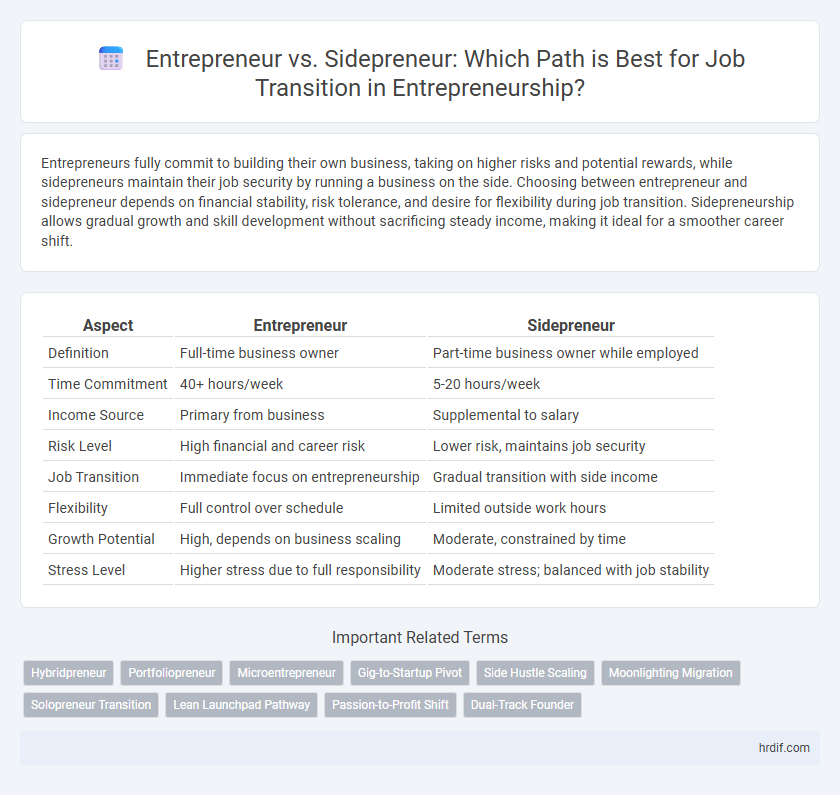 Entrepreneur vs. Sidepreneur: Which Path is Best for Job Transition in Entrepreneurship?

Entrepreneurs fully commit to building their own business, taking on higher risks and potential rewards, while sidepreneurs maintain their job security by running a business on the side. Choosing between entrepreneur and sidepreneur depends on financial stability, risk tolerance, and desire for flexibility during job transition. Sidepreneurship allows gradual growth and skill development without sacrificing steady income, making it ideal for a smoother career shift.

| Aspect | Entrepreneur | Sidepreneur |
|---|---|---|
| Definition | Full-time business owner | Part-time business owner while employed |
| Time Commitment | 40+ hours/week | 5-20 hours/week |
| Income Source | Primary from business | Supplemental to salary |
| Risk Level | High financial and career risk | Lower risk, maintains job security |
| Job Transition | Immediate focus on entrepreneurship | Gradual transition with side income |
| Flexibility | Full control over schedule | Limited outside work hours |
| Growth Potential | High, depends on business scaling | Moderate, constrained by time |
| Stress Level | Higher stress due to full responsibility | Moderate stress; balanced with job stability |

Important Related Terms

Hybridpreneur
Portfoliopreneur
Microentrepreneur
Gig-to-Startup Pivot
Side Hustle Scaling
Moonlighting Migration
Solopreneur Transition
Lean Launchpad Pathway
Passion-to-Profit Shift
Dual-Track Founder

hrdif.com