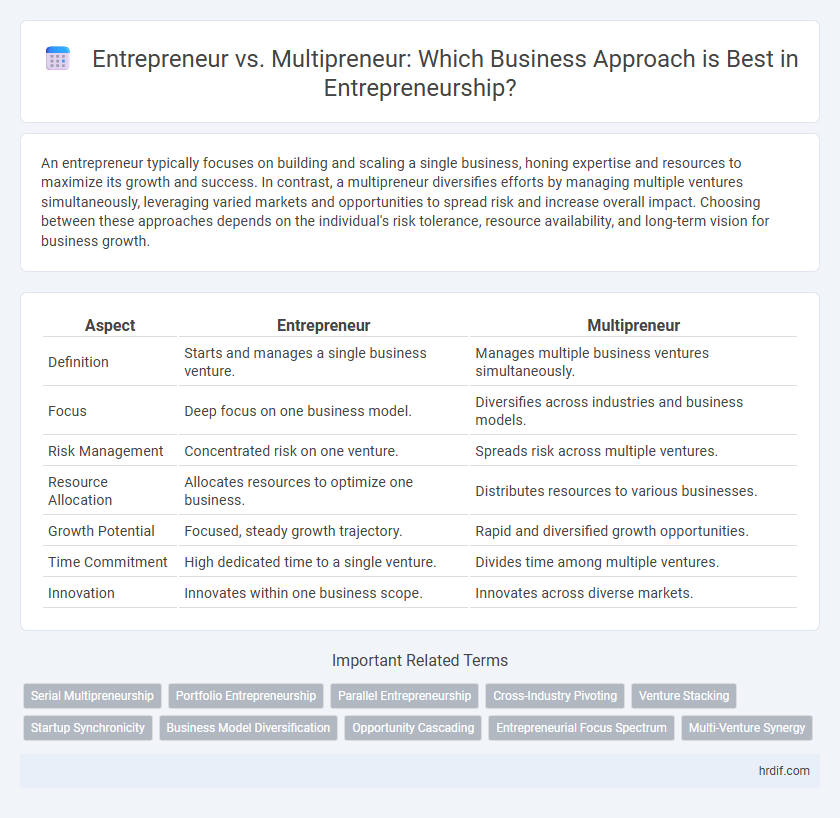 Entrepreneur vs. Multipreneur: Which Business Approach is Best in Entrepreneurship?

An entrepreneur typically focuses on building and scaling a single business, honing expertise and resources to maximize its growth and success. In contrast, a multipreneur diversifies efforts by managing multiple ventures simultaneously, leveraging varied markets and opportunities to spread risk and increase overall impact. Choosing between these approaches depends on the individual's risk tolerance, resource availability, and long-term vision for business growth.

| Aspect | Entrepreneur | Multipreneur |
|---|---|---|
| Definition | Starts and manages a single business venture. | Manages multiple business ventures simultaneously. |
| Focus | Deep focus on one business model. | Diversifies across industries and business models. |
| Risk Management | Concentrated risk on one venture. | Spreads risk across multiple ventures. |
| Resource Allocation | Allocates resources to optimize one business. | Distributes resources to various businesses. |
| Growth Potential | Focused, steady growth trajectory. | Rapid and diversified growth opportunities. |
| Time Commitment | High dedicated time to a single venture. | Divides time among multiple ventures. |
| Innovation | Innovates within one business scope. | Innovates across diverse markets. |

Important Related Terms

Serial Multipreneurship
Portfolio Entrepreneurship
Parallel Entrepreneurship
Cross-Industry Pivoting
Venture Stacking
Startup Synchronicity
Business Model Diversification
Opportunity Cascading
Entrepreneurial Focus Spectrum
Multi-Venture Synergy

hrdif.com