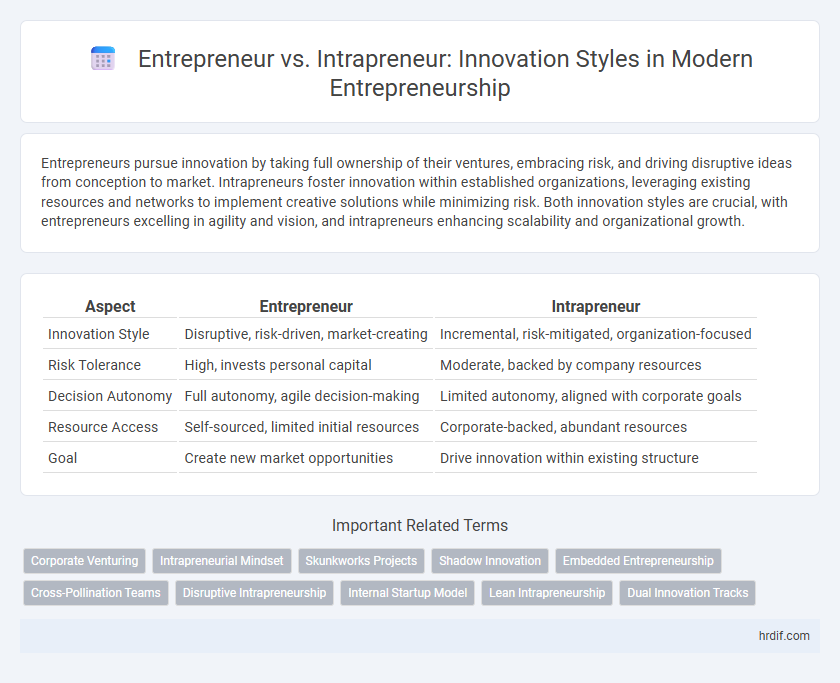 Entrepreneur vs. Intrapreneur: Innovation Styles in Modern Entrepreneurship

Entrepreneurs pursue innovation by taking full ownership of their ventures, embracing risk, and driving disruptive ideas from conception to market. Intrapreneurs foster innovation within established organizations, leveraging existing resources and networks to implement creative solutions while minimizing risk. Both innovation styles are crucial, with entrepreneurs excelling in agility and vision, and intrapreneurs enhancing scalability and organizational growth.

| Aspect | Entrepreneur | Intrapreneur |
|---|---|---|
| Innovation Style | Disruptive, risk-driven, market-creating | Incremental, risk-mitigated, organization-focused |
| Risk Tolerance | High, invests personal capital | Moderate, backed by company resources |
| Decision Autonomy | Full autonomy, agile decision-making | Limited autonomy, aligned with corporate goals |
| Resource Access | Self-sourced, limited initial resources | Corporate-backed, abundant resources |
| Goal | Create new market opportunities | Drive innovation within existing structure |

Important Related Terms

Corporate Venturing
Intrapreneurial Mindset
Skunkworks Projects
Shadow Innovation
Embedded Entrepreneurship
Cross-Pollination Teams
Disruptive Intrapreneurship
Internal Startup Model
Lean Intrapreneurship
Dual Innovation Tracks

hrdif.com