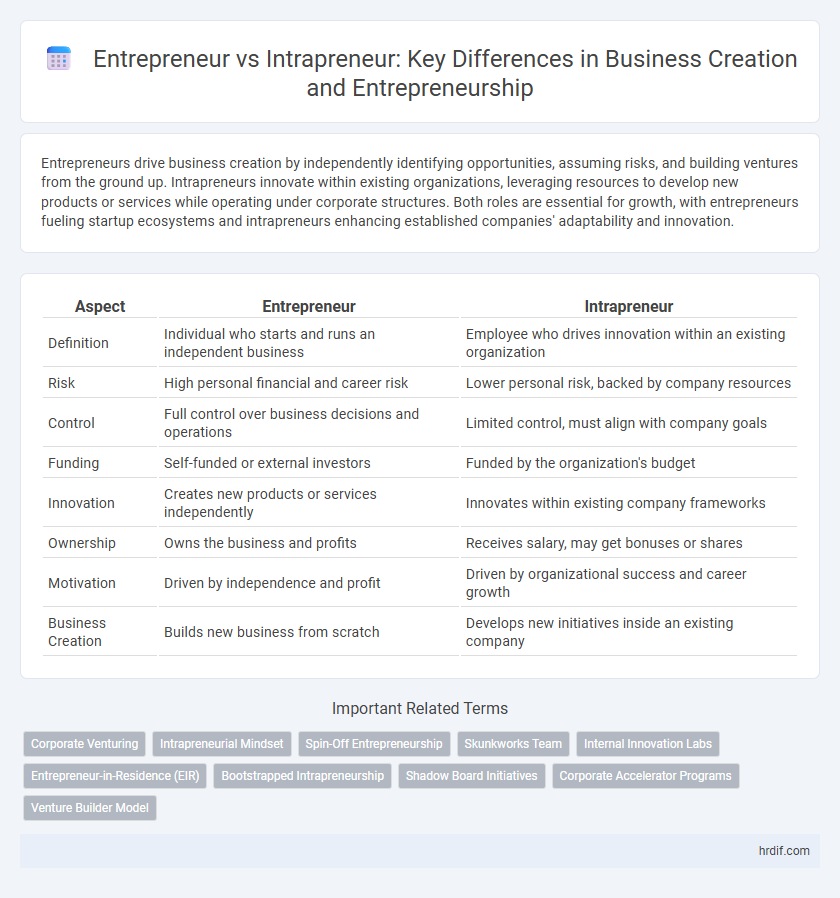 Entrepreneur vs Intrapreneur: Key Differences in Business Creation and Entrepreneurship

Entrepreneurs drive business creation by independently identifying opportunities, assuming risks, and building ventures from the ground up. Intrapreneurs innovate within existing organizations, leveraging resources to develop new products or services while operating under corporate structures. Both roles are essential for growth, with entrepreneurs fueling startup ecosystems and intrapreneurs enhancing established companies' adaptability and innovation.

| Aspect | Entrepreneur | Intrapreneur |
|---|---|---|
| Definition | Individual who starts and runs an independent business | Employee who drives innovation within an existing organization |
| Risk | High personal financial and career risk | Lower personal risk, backed by company resources |
| Control | Full control over business decisions and operations | Limited control, must align with company goals |
| Funding | Self-funded or external investors | Funded by the organization's budget |
| Innovation | Creates new products or services independently | Innovates within existing company frameworks |
| Ownership | Owns the business and profits | Receives salary, may get bonuses or shares |
| Motivation | Driven by independence and profit | Driven by organizational success and career growth |
| Business Creation | Builds new business from scratch | Develops new initiatives inside an existing company |

Important Related Terms

Corporate Venturing
Intrapreneurial Mindset
Spin-Off Entrepreneurship
Skunkworks Team
Internal Innovation Labs
Entrepreneur-in-Residence (EIR)
Bootstrapped Intrapreneurship
Shadow Board Initiatives
Corporate Accelerator Programs
Venture Builder Model

hrdif.com