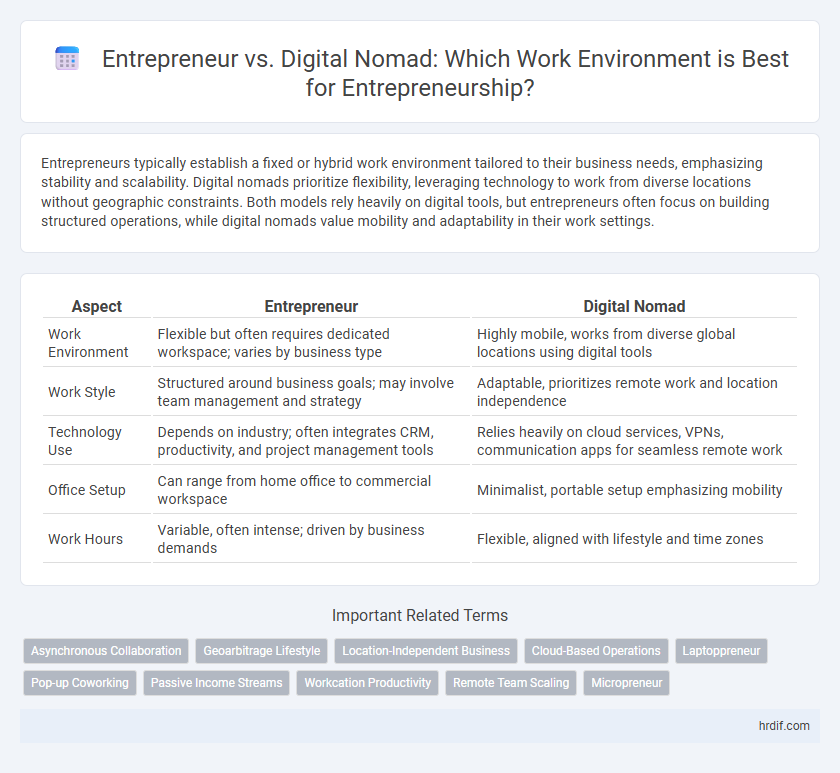 Entrepreneur vs. Digital Nomad: Which Work Environment is Best for Entrepreneurship?

Entrepreneurs typically establish a fixed or hybrid work environment tailored to their business needs, emphasizing stability and scalability. Digital nomads prioritize flexibility, leveraging technology to work from diverse locations without geographic constraints. Both models rely heavily on digital tools, but entrepreneurs often focus on building structured operations, while digital nomads value mobility and adaptability in their work settings.

| Aspect | Entrepreneur | Digital Nomad |
|---|---|---|
| Work Environment | Flexible but often requires dedicated workspace; varies by business type | Highly mobile, works from diverse global locations using digital tools |
| Work Style | Structured around business goals; may involve team management and strategy | Adaptable, prioritizes remote work and location independence |
| Technology Use | Depends on industry; often integrates CRM, productivity, and project management tools | Relies heavily on cloud services, VPNs, communication apps for seamless remote work |
| Office Setup | Can range from home office to commercial workspace | Minimalist, portable setup emphasizing mobility |
| Work Hours | Variable, often intense; driven by business demands | Flexible, aligned with lifestyle and time zones |

Important Related Terms

Asynchronous Collaboration
Geoarbitrage Lifestyle
Location-Independent Business
Cloud-Based Operations
Laptoppreneur
Pop-up Coworking
Passive Income Streams
Workcation Productivity
Remote Team Scaling
Micropreneur

hrdif.com