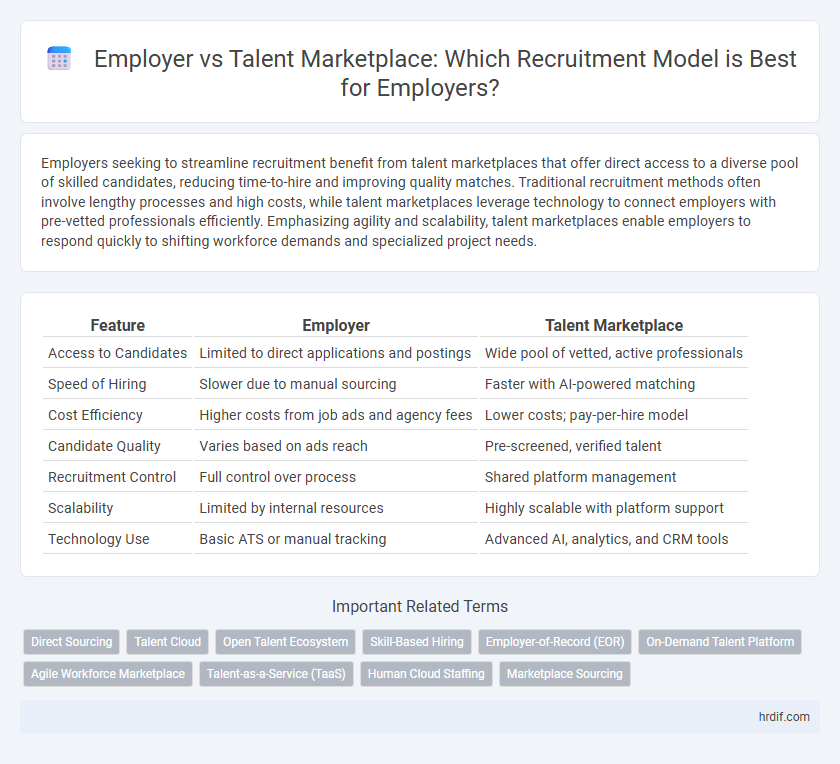 Employer vs Talent Marketplace: Which Recruitment Model is Best for Employers?

Employers seeking to streamline recruitment benefit from talent marketplaces that offer direct access to a diverse pool of skilled candidates, reducing time-to-hire and improving quality matches. Traditional recruitment methods often involve lengthy processes and high costs, while talent marketplaces leverage technology to connect employers with pre-vetted professionals efficiently. Emphasizing agility and scalability, talent marketplaces enable employers to respond quickly to shifting workforce demands and specialized project needs.

| Feature | Employer | Talent Marketplace |
|---|---|---|
| Access to Candidates | Limited to direct applications and postings | Wide pool of vetted, active professionals |
| Speed of Hiring | Slower due to manual sourcing | Faster with AI-powered matching |
| Cost Efficiency | Higher costs from job ads and agency fees | Lower costs; pay-per-hire model |
| Candidate Quality | Varies based on ads reach | Pre-screened, verified talent |
| Recruitment Control | Full control over process | Shared platform management |
| Scalability | Limited by internal resources | Highly scalable with platform support |
| Technology Use | Basic ATS or manual tracking | Advanced AI, analytics, and CRM tools |

Important Related Terms

Direct Sourcing
Talent Cloud
Open Talent Ecosystem
Skill-Based Hiring
Employer-of-Record (EOR)
On-Demand Talent Platform
Agile Workforce Marketplace
Talent-as-a-Service (TaaS)
Human Cloud Staffing
Marketplace Sourcing

hrdif.com