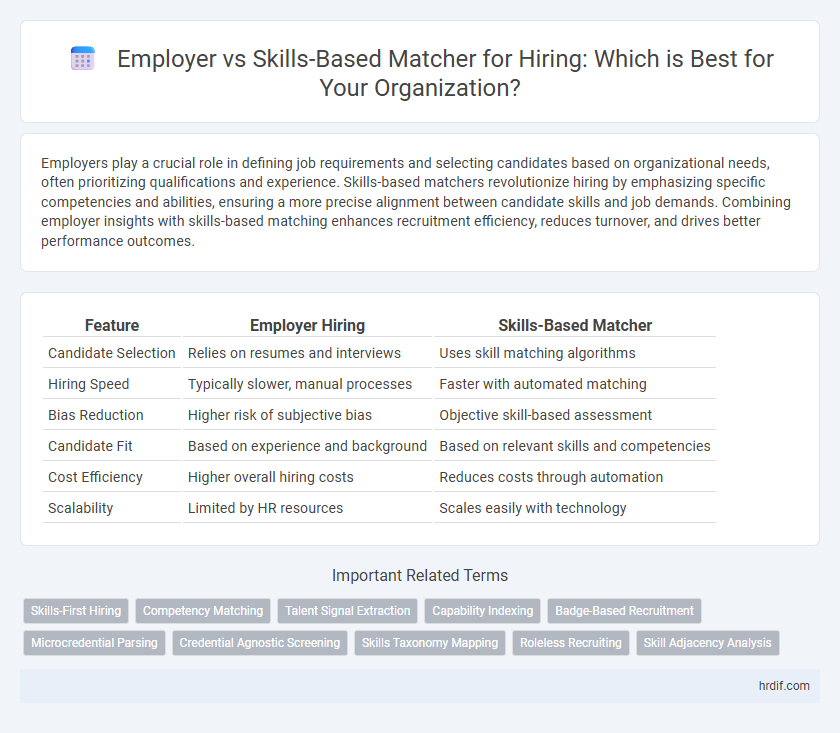 Employer vs Skills-Based Matcher for Hiring: Which is Best for Your Organization?

Employers play a crucial role in defining job requirements and selecting candidates based on organizational needs, often prioritizing qualifications and experience. Skills-based matchers revolutionize hiring by emphasizing specific competencies and abilities, ensuring a more precise alignment between candidate skills and job demands. Combining employer insights with skills-based matching enhances recruitment efficiency, reduces turnover, and drives better performance outcomes.

| Feature | Employer Hiring | Skills-Based Matcher |
|---|---|---|
| Candidate Selection | Relies on resumes and interviews | Uses skill matching algorithms |
| Hiring Speed | Typically slower, manual processes | Faster with automated matching |
| Bias Reduction | Higher risk of subjective bias | Objective skill-based assessment |
| Candidate Fit | Based on experience and background | Based on relevant skills and competencies |
| Cost Efficiency | Higher overall hiring costs | Reduces costs through automation |
| Scalability | Limited by HR resources | Scales easily with technology |

Important Related Terms

Skills-First Hiring
Competency Matching
Talent Signal Extraction
Capability Indexing
Badge-Based Recruitment
Microcredential Parsing
Credential Agnostic Screening
Skills Taxonomy Mapping
Roleless Recruiting
Skill Adjacency Analysis

hrdif.com