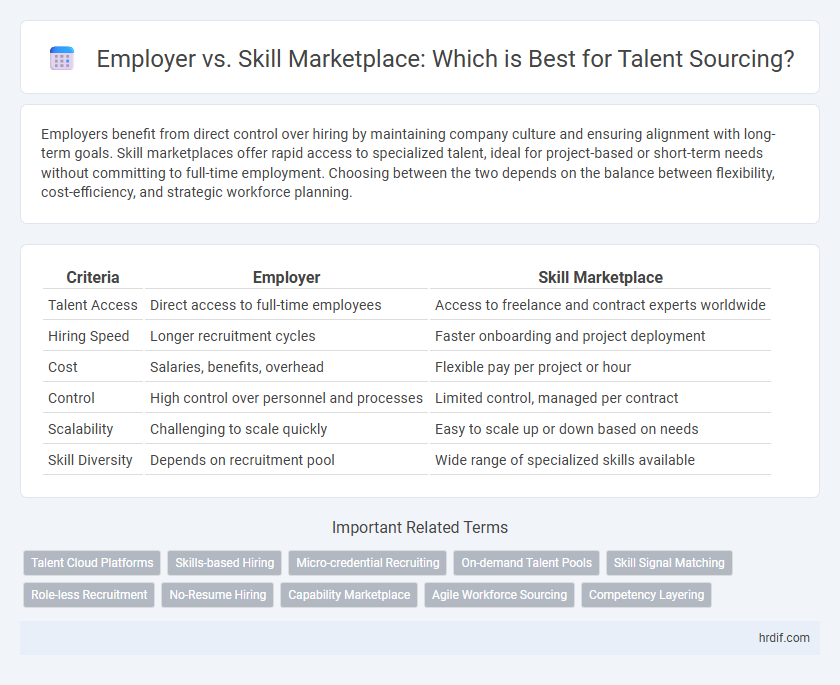 Employer vs. Skill Marketplace: Which is Best for Talent Sourcing?

Employers benefit from direct control over hiring by maintaining company culture and ensuring alignment with long-term goals. Skill marketplaces offer rapid access to specialized talent, ideal for project-based or short-term needs without committing to full-time employment. Choosing between the two depends on the balance between flexibility, cost-efficiency, and strategic workforce planning.

| Criteria | Employer | Skill Marketplace |
|---|---|---|
| Talent Access | Direct access to full-time employees | Access to freelance and contract experts worldwide |
| Hiring Speed | Longer recruitment cycles | Faster onboarding and project deployment |
| Cost | Salaries, benefits, overhead | Flexible pay per project or hour |
| Control | High control over personnel and processes | Limited control, managed per contract |
| Scalability | Challenging to scale quickly | Easy to scale up or down based on needs |
| Skill Diversity | Depends on recruitment pool | Wide range of specialized skills available |

Important Related Terms

Talent Cloud Platforms
Skills-based Hiring
Micro-credential Recruiting
On-demand Talent Pools
Skill Signal Matching
Role-less Recruitment
No-Resume Hiring
Capability Marketplace
Agile Workforce Sourcing
Competency Layering

hrdif.com