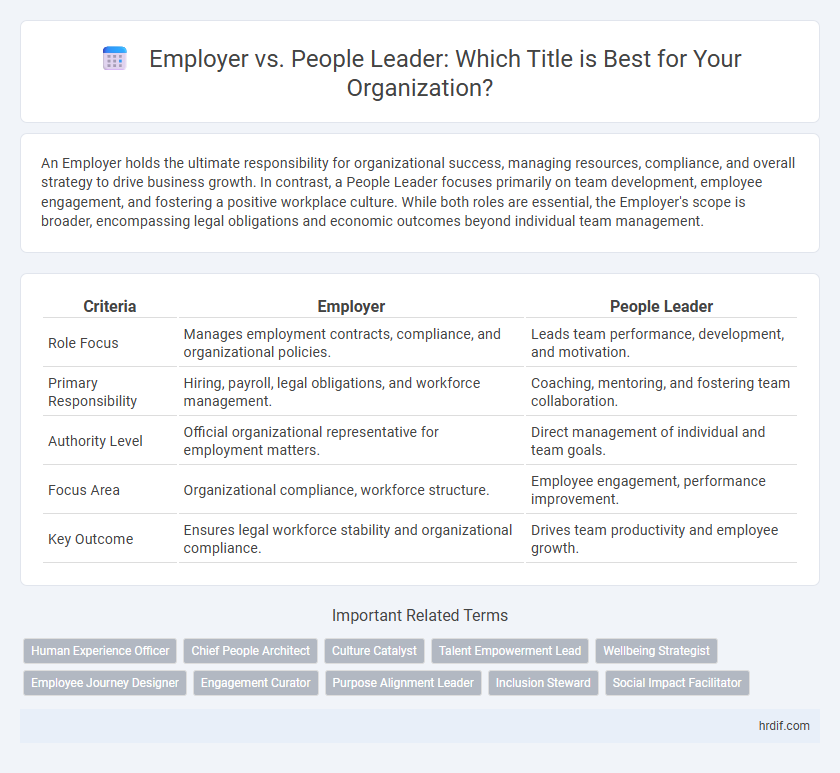 Employer vs. People Leader: Which Title is Best for Your Organization?

An Employer holds the ultimate responsibility for organizational success, managing resources, compliance, and overall strategy to drive business growth. In contrast, a People Leader focuses primarily on team development, employee engagement, and fostering a positive workplace culture. While both roles are essential, the Employer's scope is broader, encompassing legal obligations and economic outcomes beyond individual team management.

| Criteria | Employer | People Leader |
|---|---|---|
| Role Focus | Manages employment contracts, compliance, and organizational policies. | Leads team performance, development, and motivation. |
| Primary Responsibility | Hiring, payroll, legal obligations, and workforce management. | Coaching, mentoring, and fostering team collaboration. |
| Authority Level | Official organizational representative for employment matters. | Direct management of individual and team goals. |
| Focus Area | Organizational compliance, workforce structure. | Employee engagement, performance improvement. |
| Key Outcome | Ensures legal workforce stability and organizational compliance. | Drives team productivity and employee growth. |

Important Related Terms

Human Experience Officer
Chief People Architect
Culture Catalyst
Talent Empowerment Lead
Wellbeing Strategist
Employee Journey Designer
Engagement Curator
Purpose Alignment Leader
Inclusion Steward
Social Impact Facilitator

hrdif.com