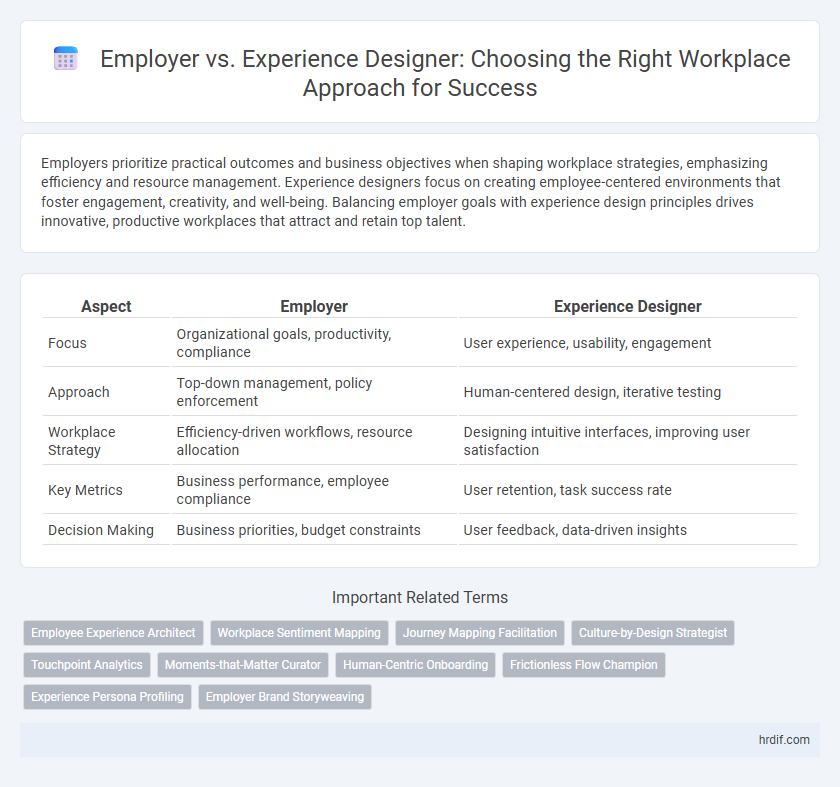 Employer vs. Experience Designer: Choosing the Right Workplace Approach for Success

Employers prioritize practical outcomes and business objectives when shaping workplace strategies, emphasizing efficiency and resource management. Experience designers focus on creating employee-centered environments that foster engagement, creativity, and well-being. Balancing employer goals with experience design principles drives innovative, productive workplaces that attract and retain top talent.

| Aspect | Employer | Experience Designer |
|---|---|---|
| Focus | Organizational goals, productivity, compliance | User experience, usability, engagement |
| Approach | Top-down management, policy enforcement | Human-centered design, iterative testing |
| Workplace Strategy | Efficiency-driven workflows, resource allocation | Designing intuitive interfaces, improving user satisfaction |
| Key Metrics | Business performance, employee compliance | User retention, task success rate |
| Decision Making | Business priorities, budget constraints | User feedback, data-driven insights |

Important Related Terms

Employee Experience Architect
Workplace Sentiment Mapping
Journey Mapping Facilitation
Culture-by-Design Strategist
Touchpoint Analytics
Moments-that-Matter Curator
Human-Centric Onboarding
Frictionless Flow Champion
Experience Persona Profiling
Employer Brand Storyweaving

hrdif.com